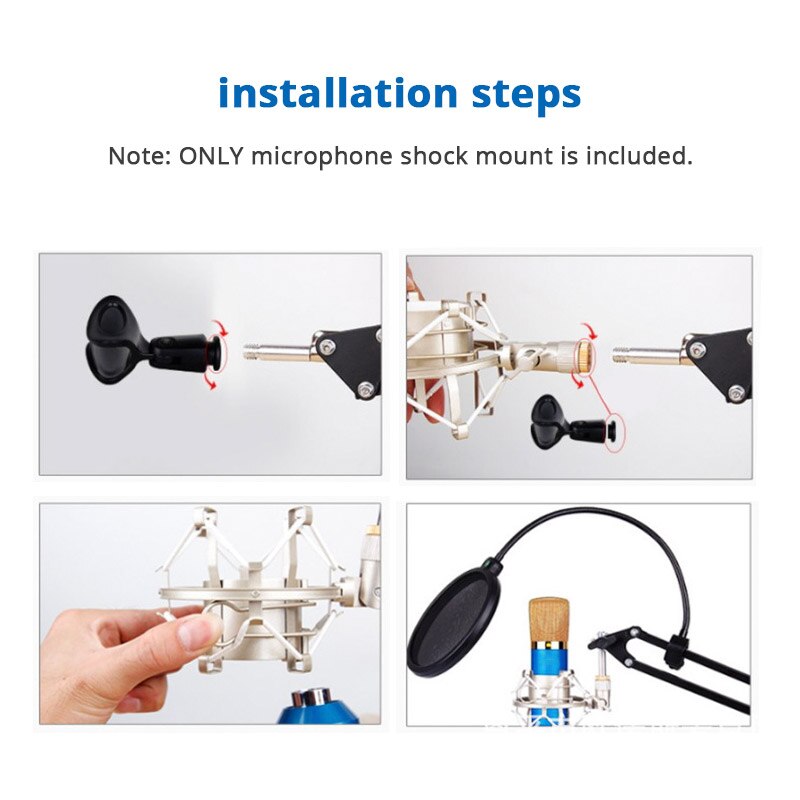 installation steps

Note: ONLY microphone shock mount is included.