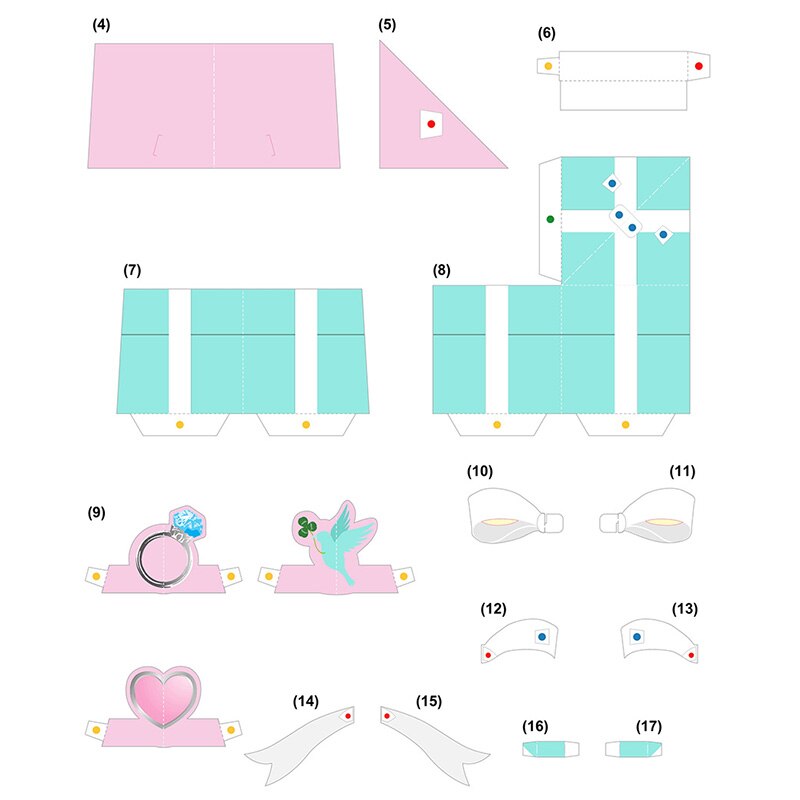 (4)

(5)

(6)

(7)

(8)

(9)

(10)

(11)

(12)

(13)

(14)

(15)

(16)

(17)