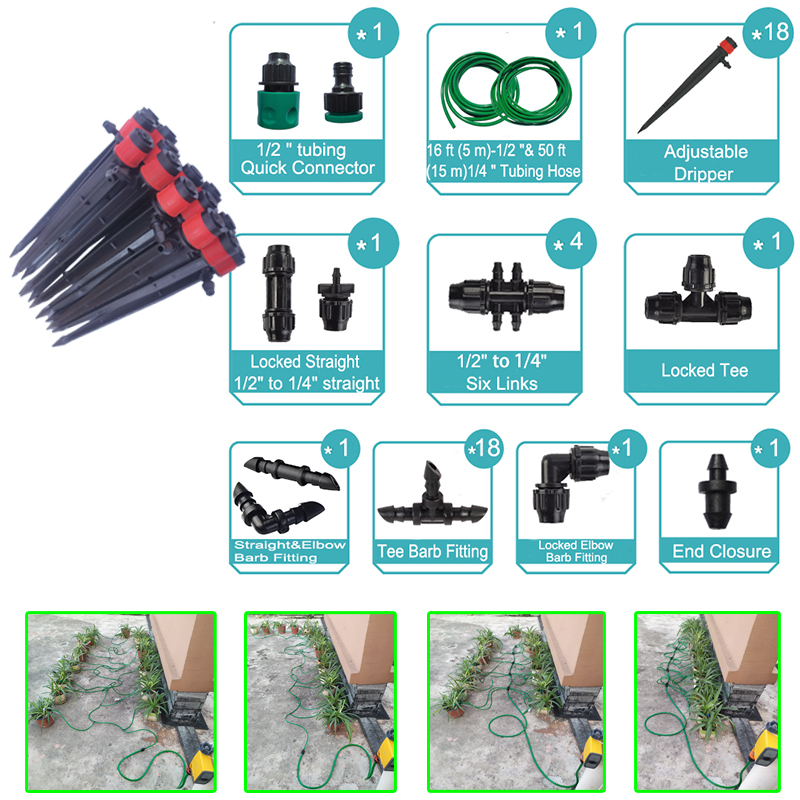 *1
1/2 " tubing Quick Connector

*1
16 ft (5 m)-1/2 "& 50 ft (15 m)1/4 " Tubing Hose

*18
Adjustable Dripper

*1
Locked Straight 1/2" to 1/4" straight

*4
1/2" to 1/4" Six Links

*1
Locked Tee

*1
Straight&Elbow Barb Fitting

*18
Tee Barb Fitting

*1
Locked Elbow Barb Fitting

*1
End Closure