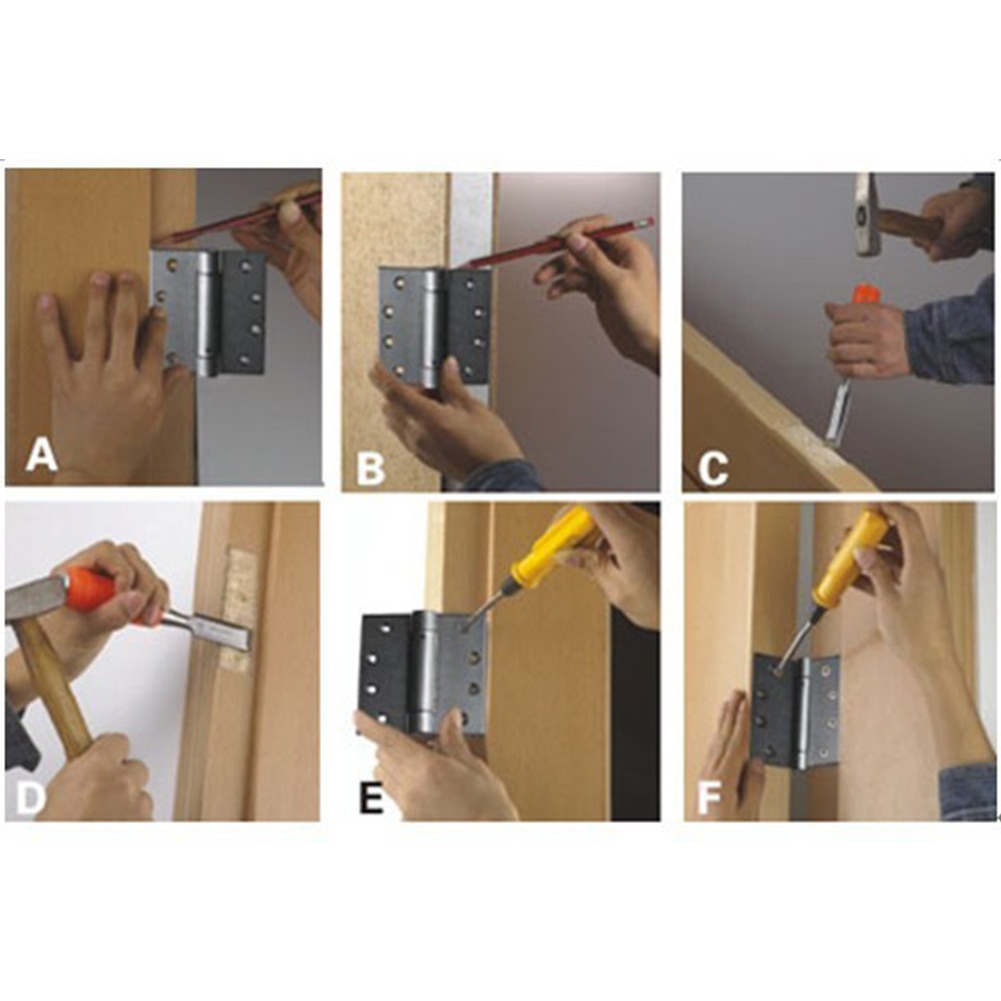 A
B
C
D
E
F