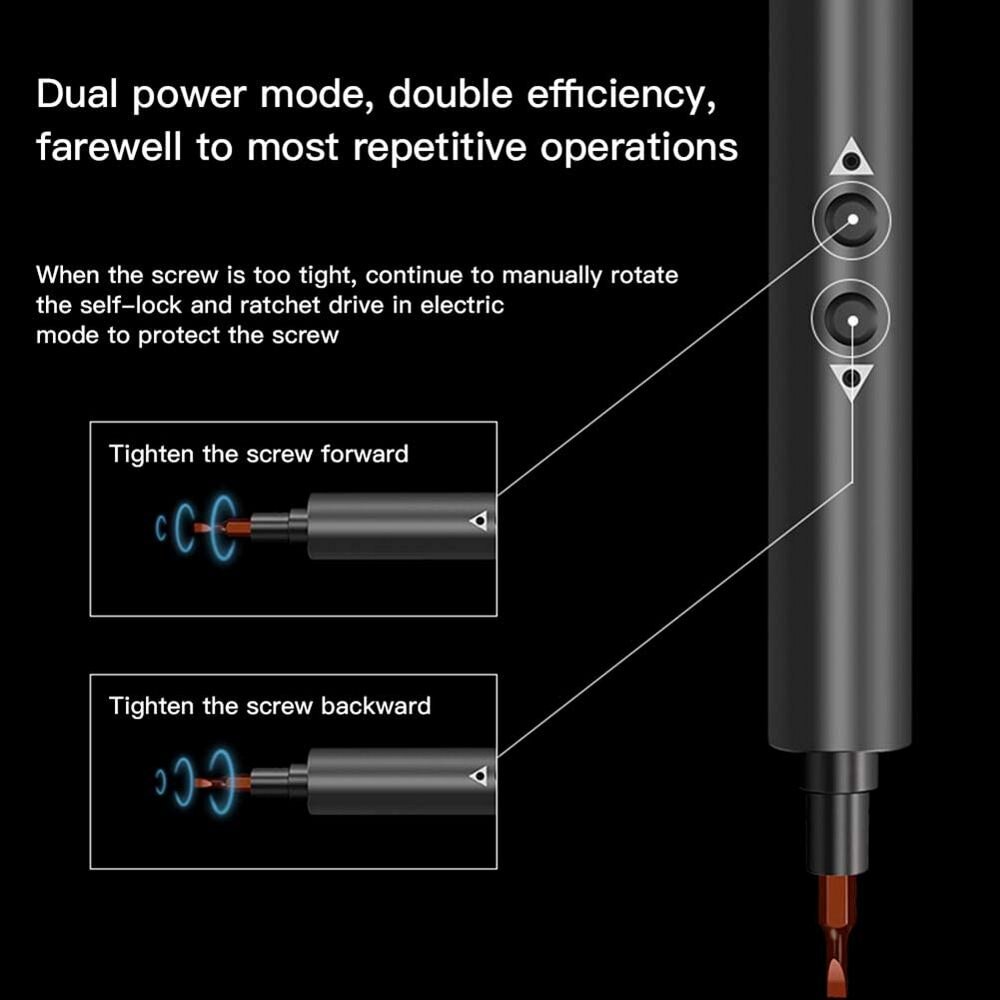 Dual power mode, double efficiency, farewell to most repetitive operations

When the screw is too tight, continue to manually rotate the self-lock and ratchet drive in electric mode to protect the screw

Tighten the screw forward

Tighten the screw backward