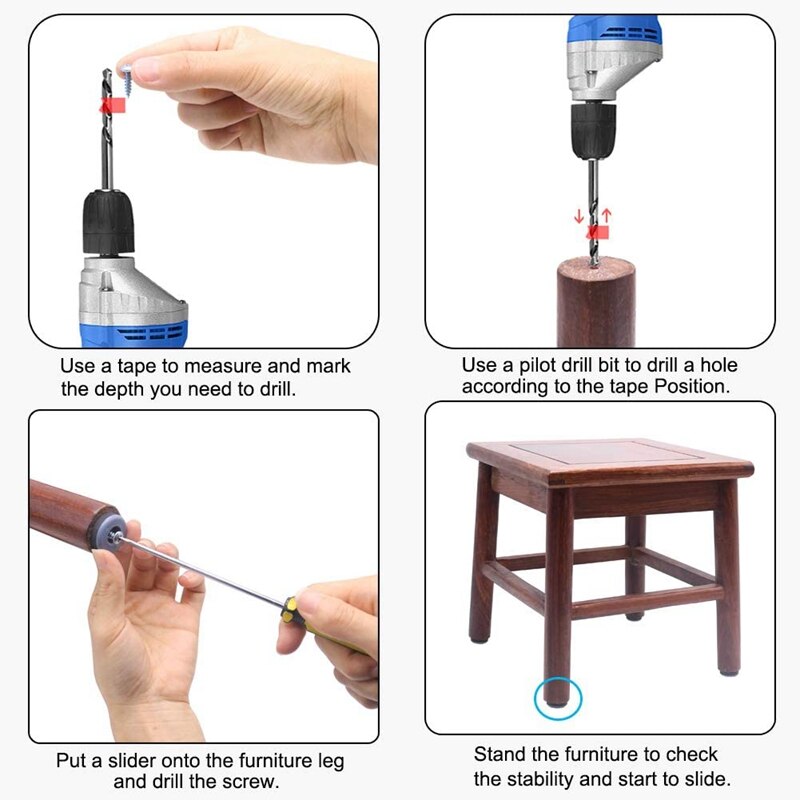 Use a tape to measure and mark the depth you need to drill.

Use a pilot drill bit to drill a hole according to the tape Position.

Put a slider onto the furniture leg and drill the screw.

Stand the furniture to check the stability and start to slide.