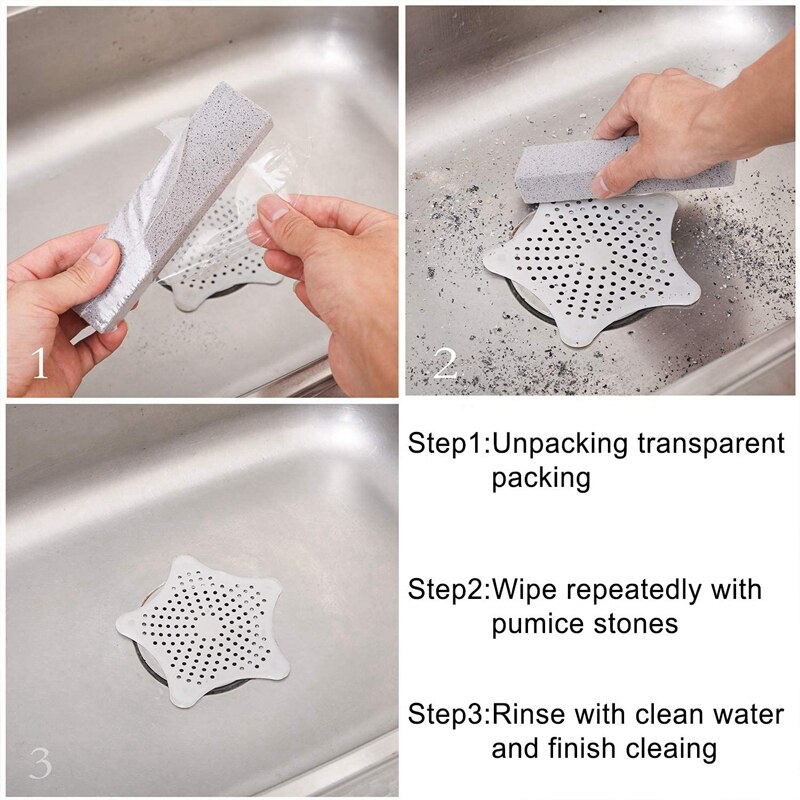 1

2

3

Step1:Unpacking transparent packing

Step2:Wipe repeatedly with pumice stones

Step3:Rinse with clean water and finish cleaing