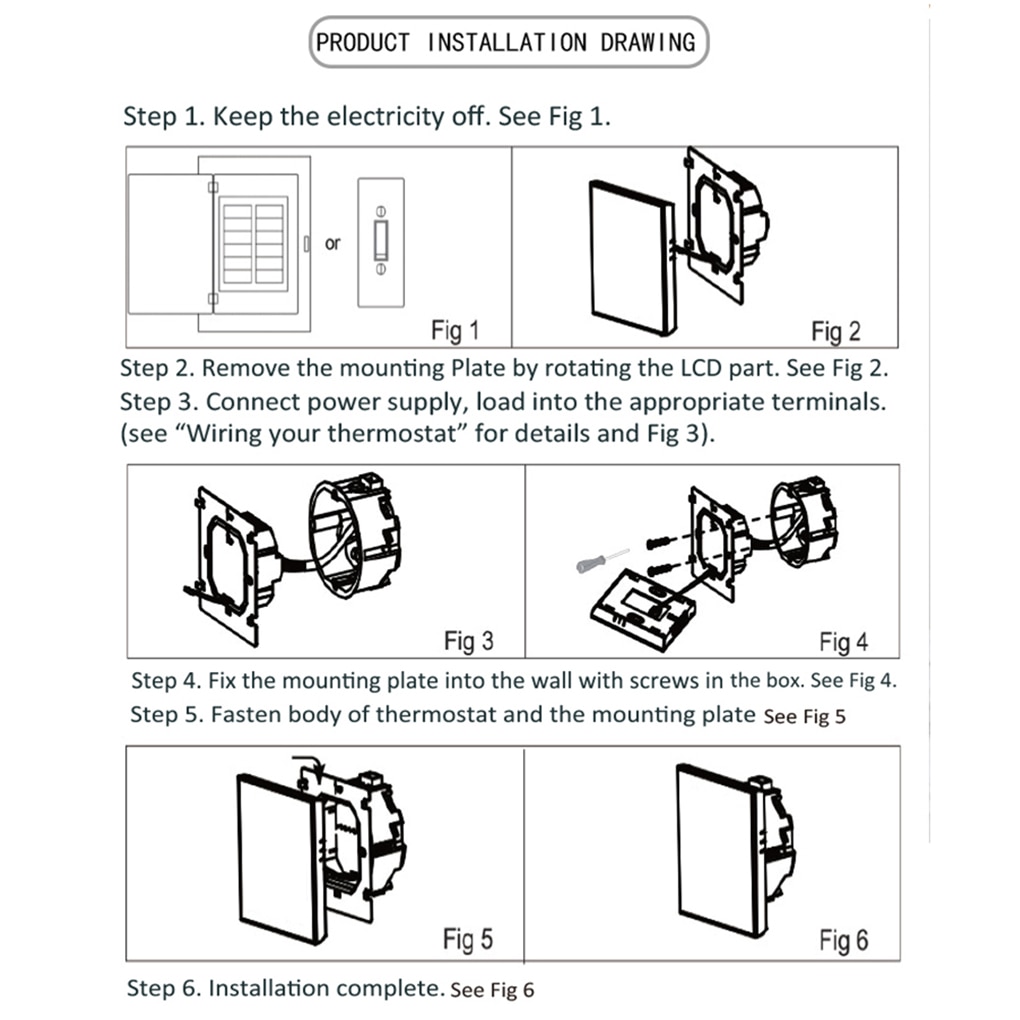 PRODUCT INSTALLATION DRAWING

Step 1. Keep the electricity off. See Fig 1.

or

Fig 1

Fig 2

Step 2. Remove the mounting Plate by rotating the LCD part. See Fig 2.
Step 3. Connect power supply, load into the appropriate terminals. (see "Wiring your thermostat" for details and Fig 3).

Fig 3

Fig 4

Step 4. Fix the mounting plate into the wall with screws in the box. See Fig 4.
Step 5. Fasten body of thermostat and the mounting plate See Fig 5

Fig 5

Fig 6

Step 6. Installation complete. See Fig 6