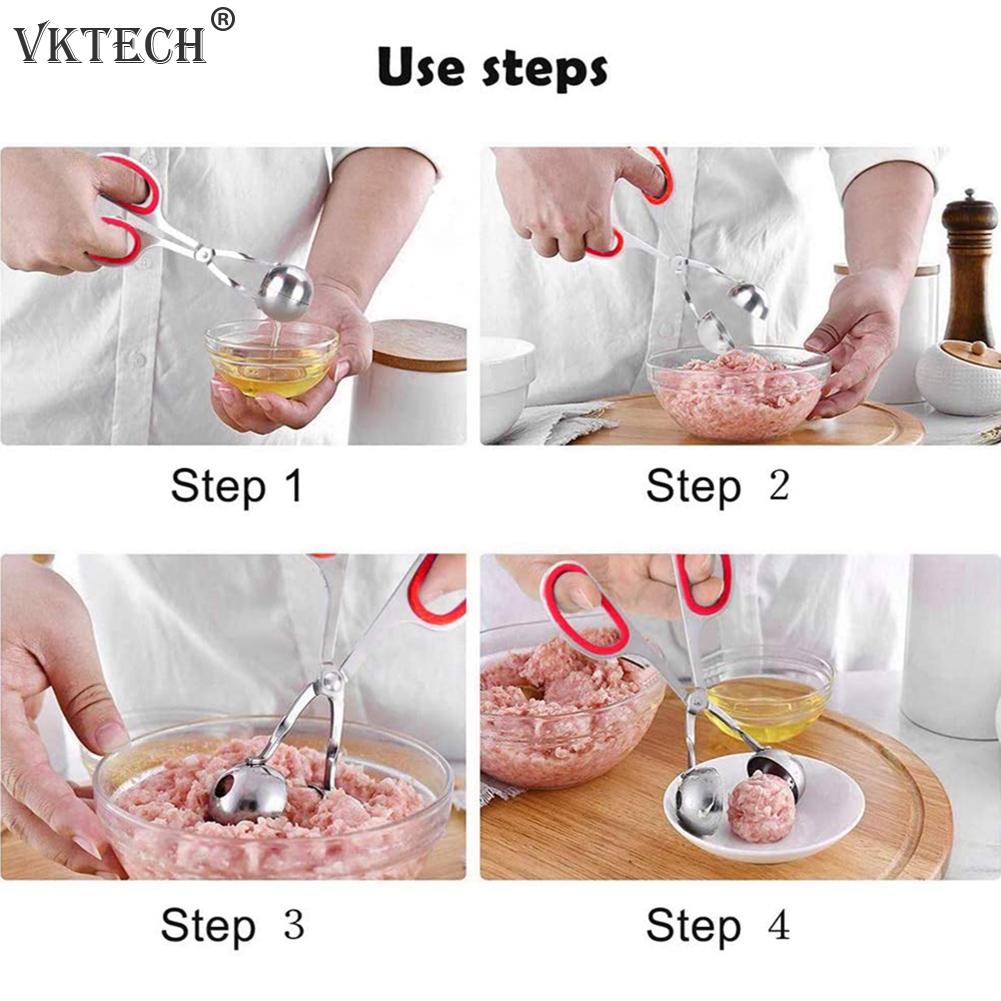 VKTECH®

Use steps

Step 1

Step 2

Step 3

Step 4