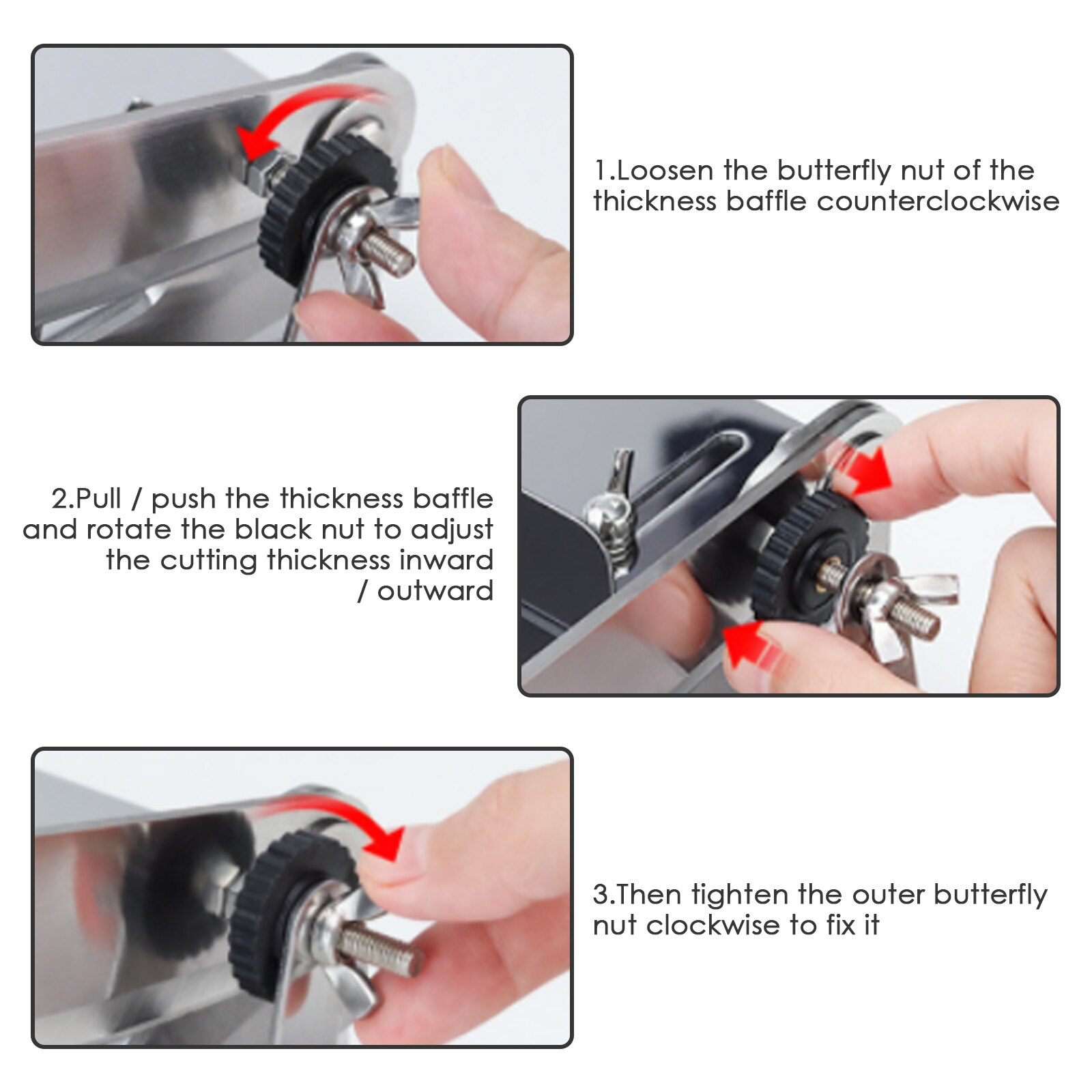 1.Loosen the butterfly nut of the thickness baffle counterclockwise

2.Pull / push the thickness baffle and rotate the black nut to adjust the cutting thickness inward / outward

3.Then tighten the outer butterfly nut clockwise to fix it