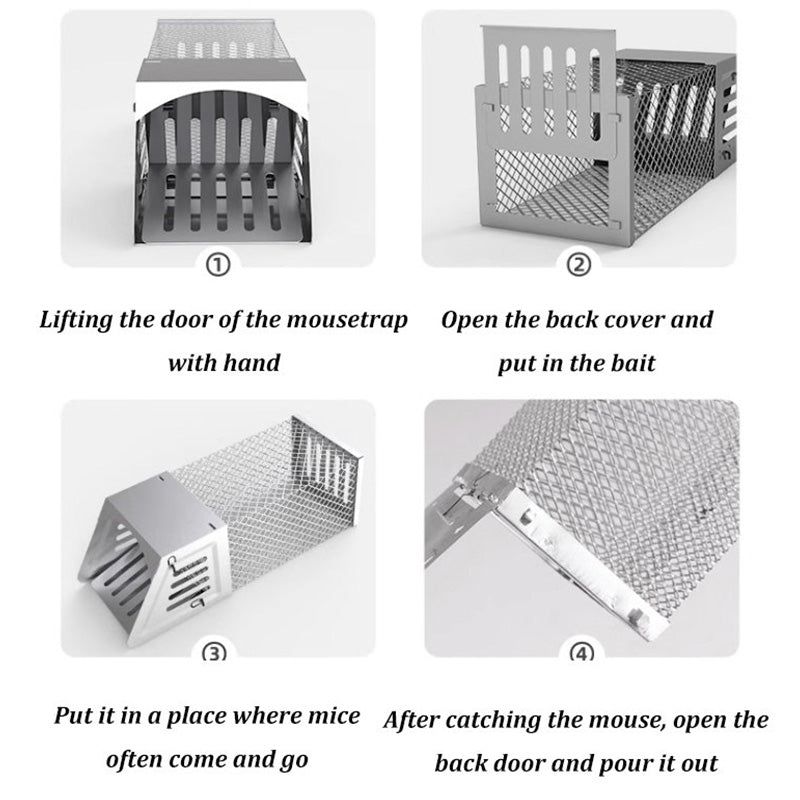 ①

Lifting the door of the mousetrap with hand

②

Open the back cover and put in the bait

③

Put it in a place where mice often come and go

④

After catching the mouse, open the back door and pour it out