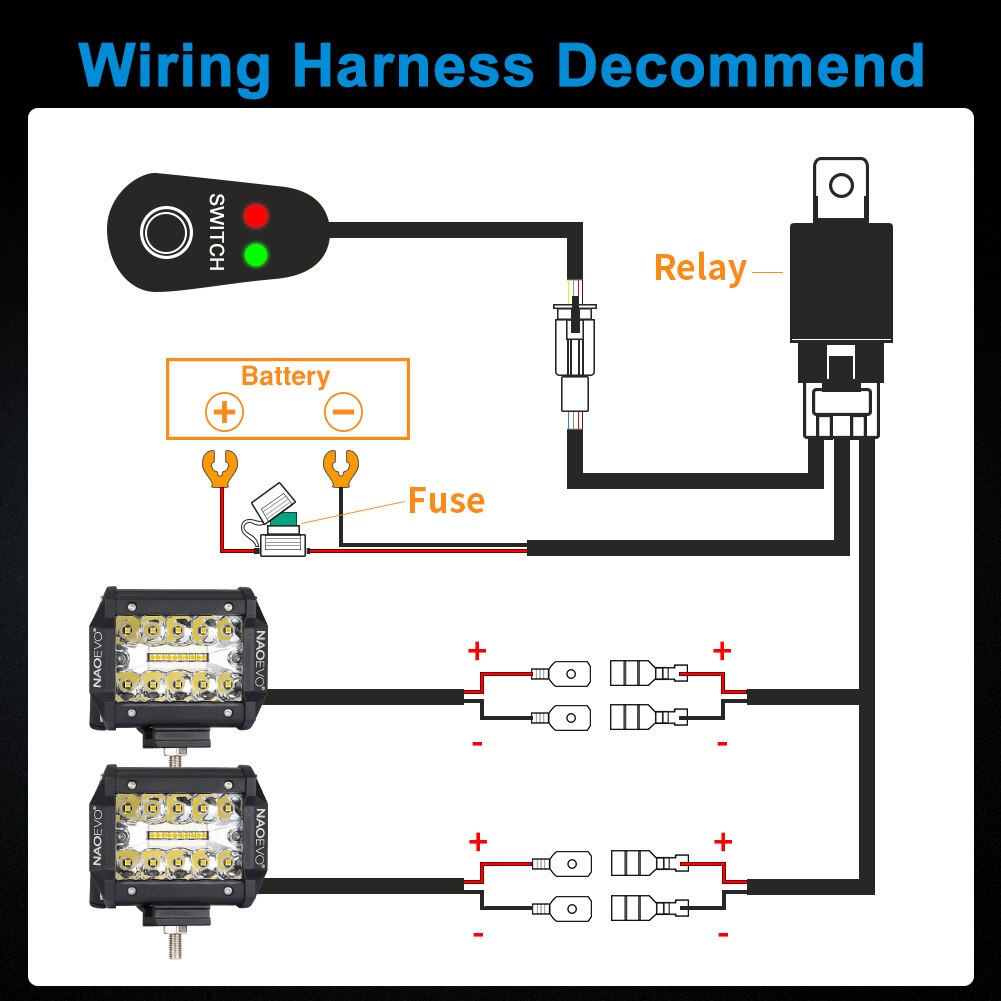 Wiring Harness Decommend

SWITCH

Relay

Battery
+ −

Fuse

NAOEVO
NAOEVO

+
-
+
-

NAOEVO
NAOEVO

+
-
+
-