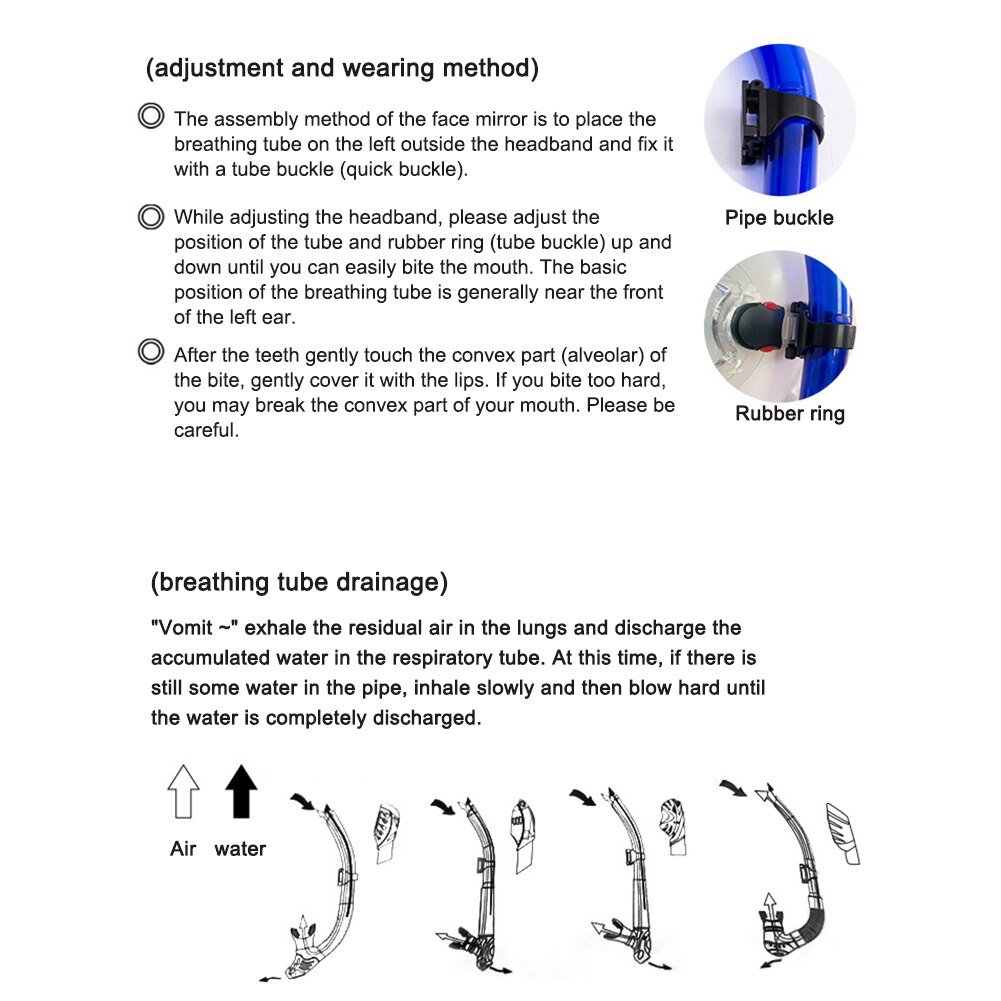 (adjustment and wearing method)

◎ The assembly method of the face mirror is to place the breathing tube on the left outside the headband and fix it with a tube buckle (quick buckle).

◎ While adjusting the headband, please adjust the position of the tube and rubber ring (tube buckle) up and down until you can easily bite the mouth. The basic position of the breathing tube is generally near the front of the left ear.

◎ After the teeth gently touch the convex part (alveolar) of the bite, gently cover it with the lips. If you bite too hard, you may break the convex part of your mouth. Please be careful.

Pipe buckle

Rubber ring

(breathing tube drainage)

"Vomit ~" exhale the residual air in the lungs and discharge the accumulated water in the respiratory tube. At this time, if there is still some water in the pipe, inhale slowly and then blow hard until the water is completely discharged.

Air water