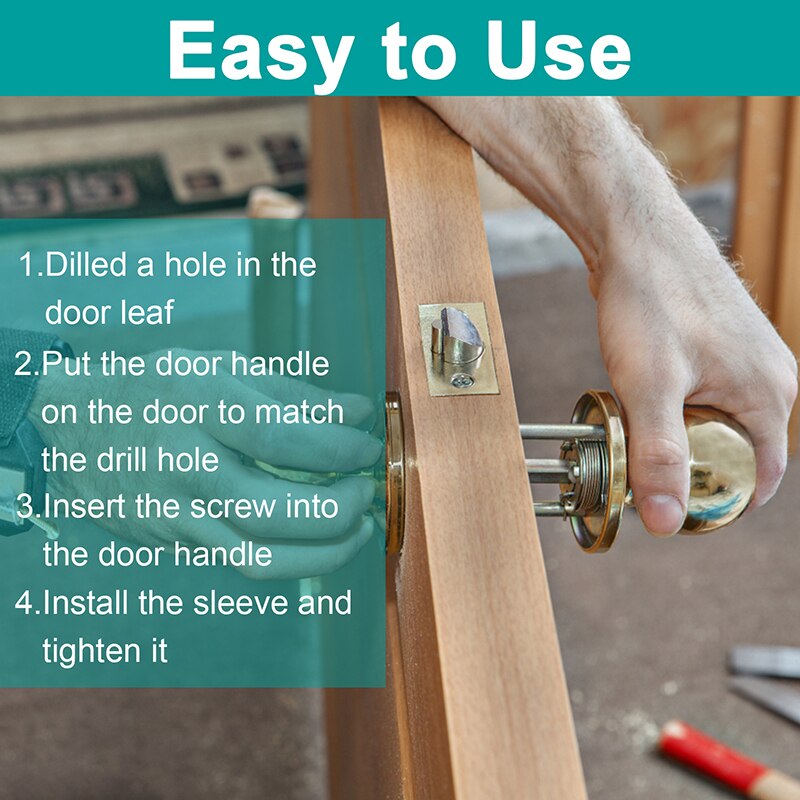 Easy to Use

1.Dilled a hole in the door leaf

2.Put the door handle on the door to match the drill hole

3.Insert the screw into the door handle

4.Install the sleeve and tighten it