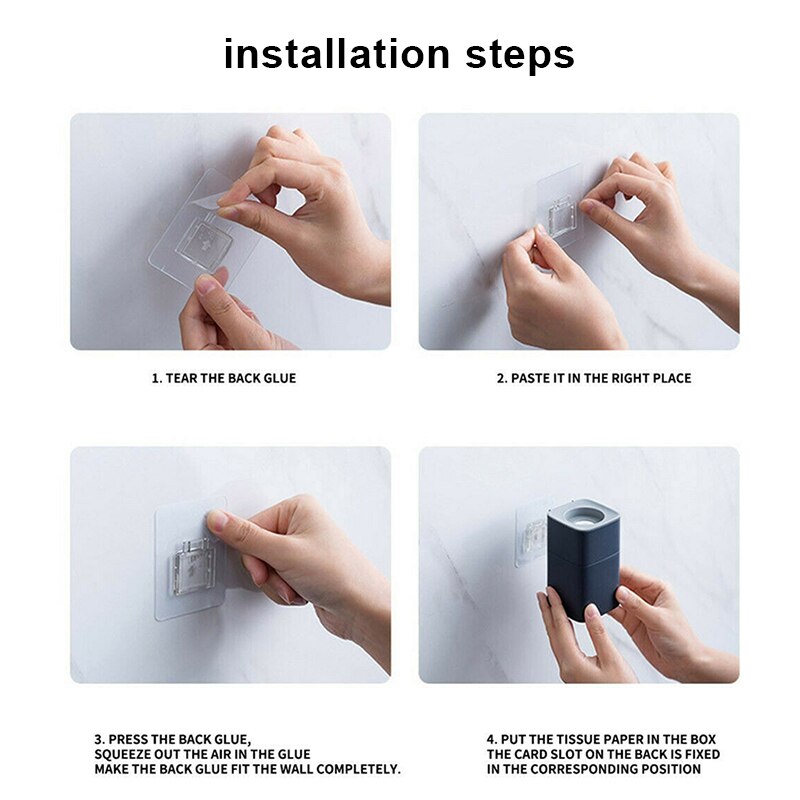 installation steps

1. TEAR THE BACK GLUE

2. PASTE IT IN THE RIGHT PLACE

3. PRESS THE BACK GLUE,
SQUEEZE OUT THE AIR IN THE GLUE
MAKE THE BACK GLUE FIT THE WALL COMPLETELY.

4. PUT THE TISSUE PAPER IN THE BOX
THE CARD SLOT ON THE BACK IS FIXED
IN THE CORRESPONDING POSITION