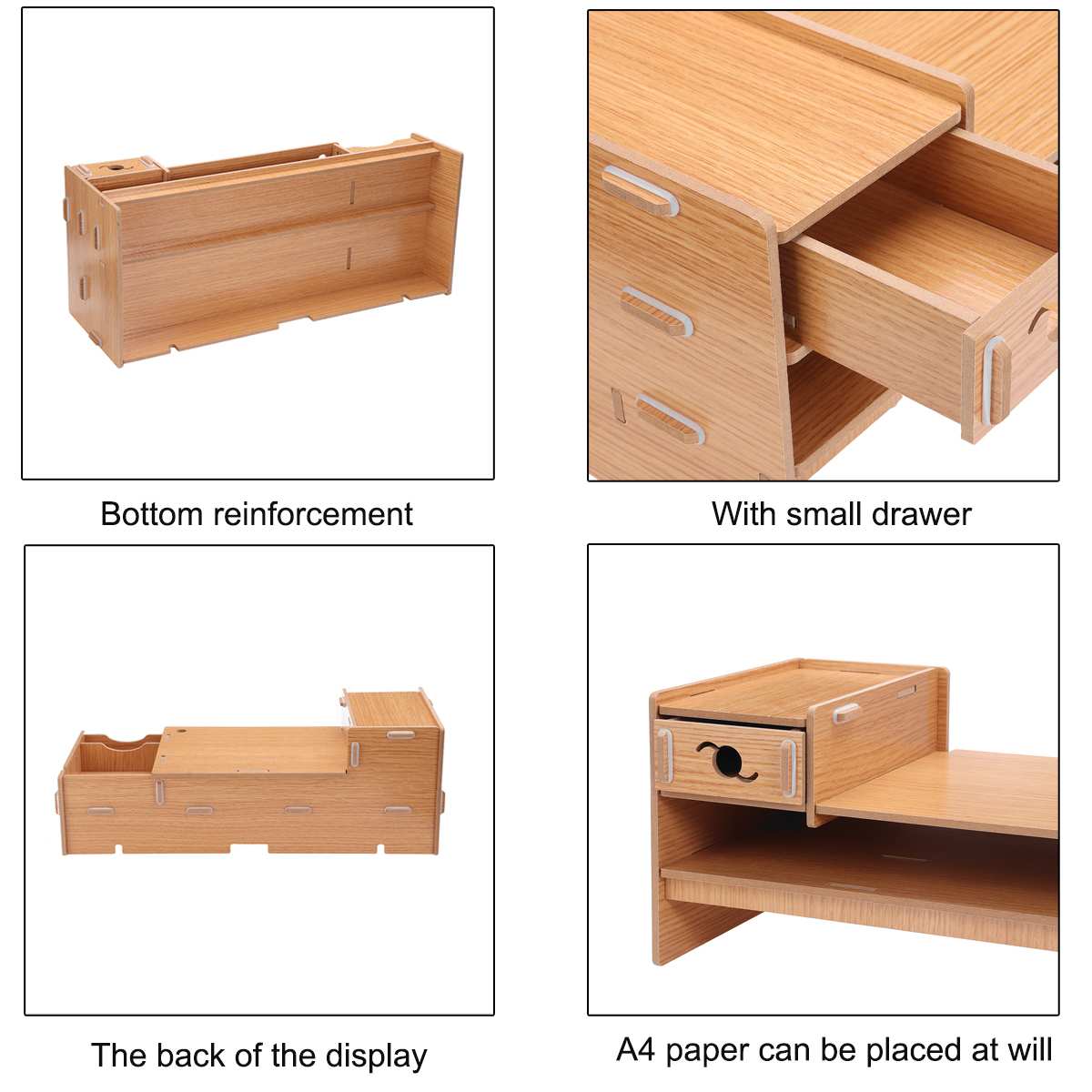 Bottom reinforcement

With small drawer

The back of the display

A4 paper can be placed at will