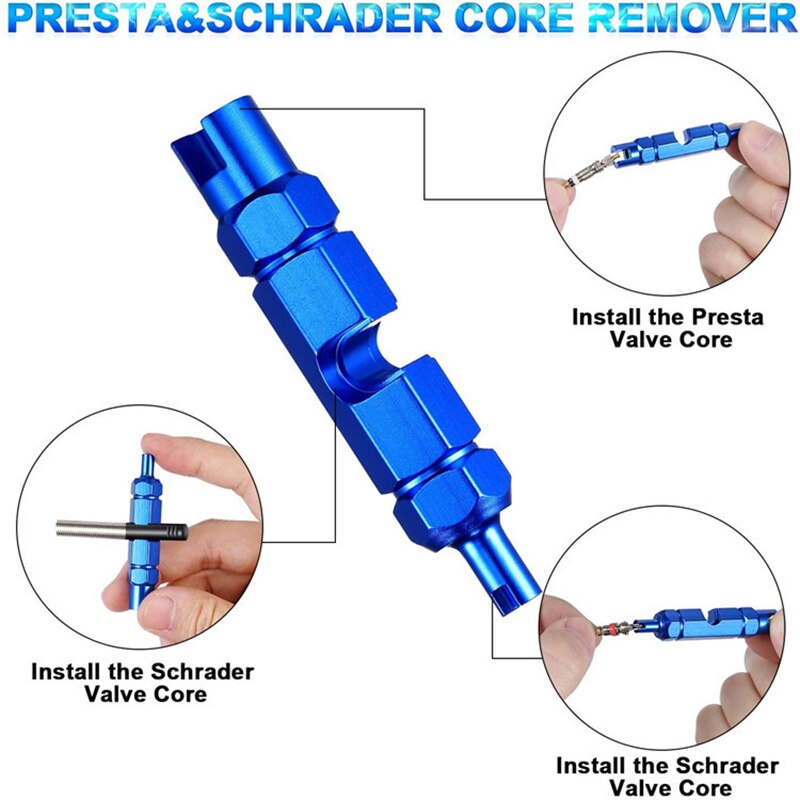 PRESTA&SCHRADER CORE REMOVER

Install the Presta Valve Core

Install the Schrader Valve Core

Install the Schrader Valve Core