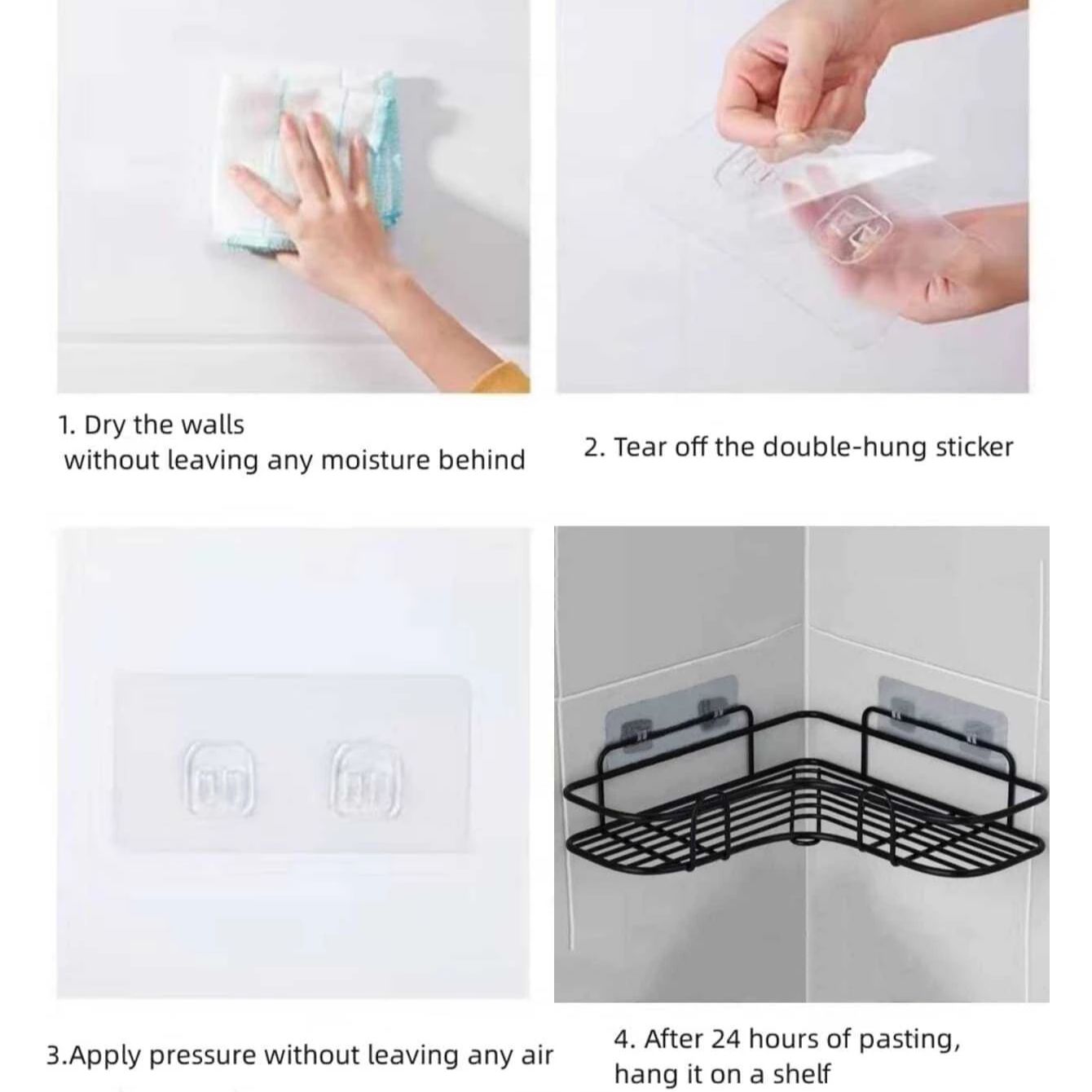 1. Dry the walls without leaving any moisture behind

2. Tear off the double-hung sticker

3.Apply pressure without leaving any air

4. After 24 hours of pasting, hang it on a shelf