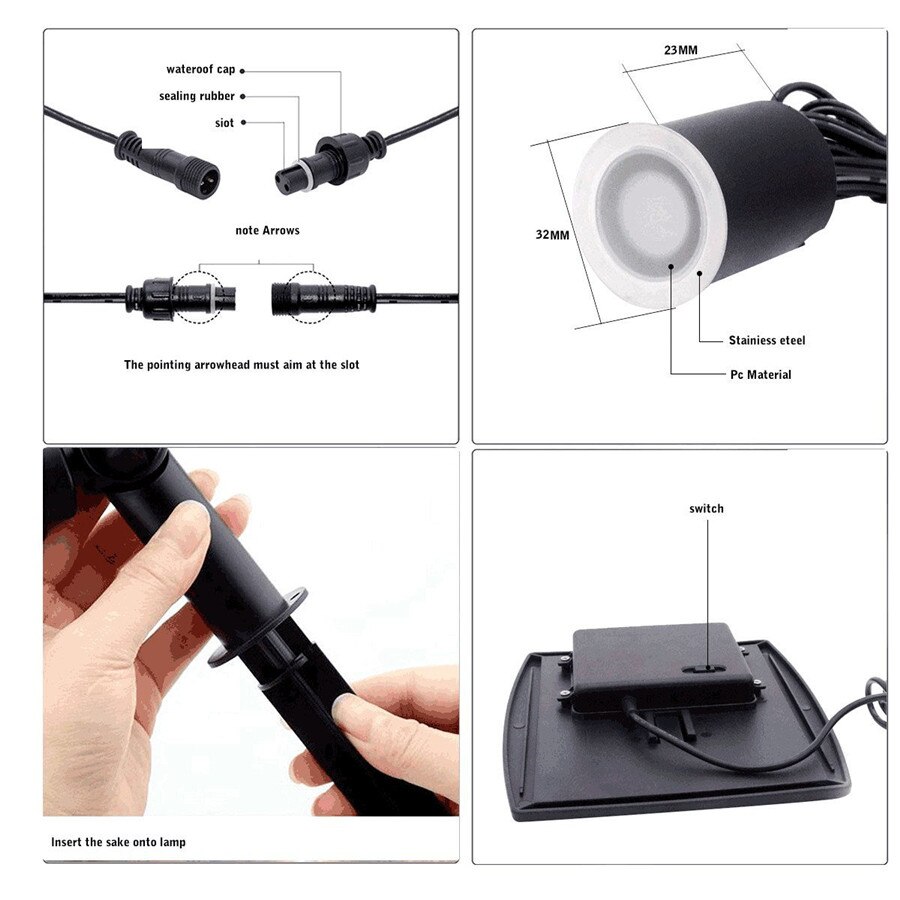 wateroof cap
sealing rubber
siot

note Arrows

The pointing arrowhead must aim at the slot

23MM
32MM
Stainiess eteel
Pc Material

Insert the sake onto lamp

switch