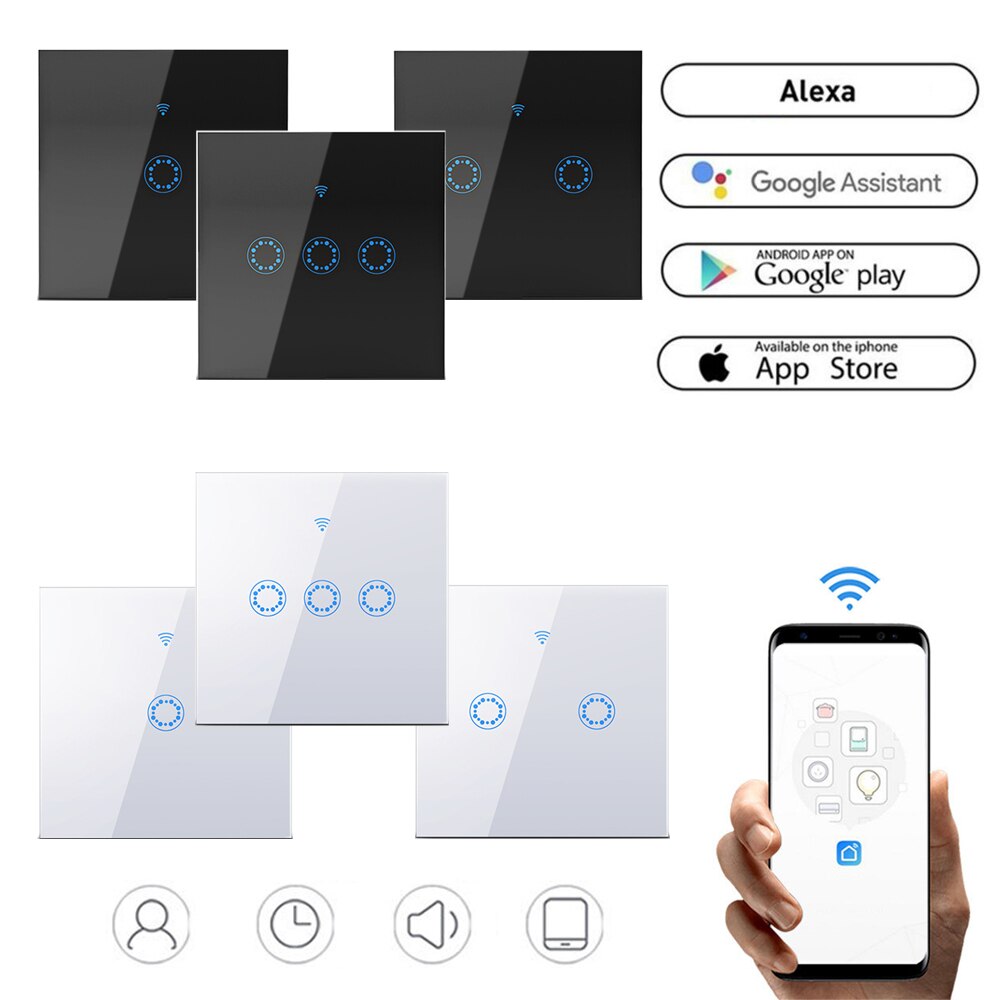 Alexa

Google Assistant

ANDROID APP ON
Google play

Available on the iphone
App Store