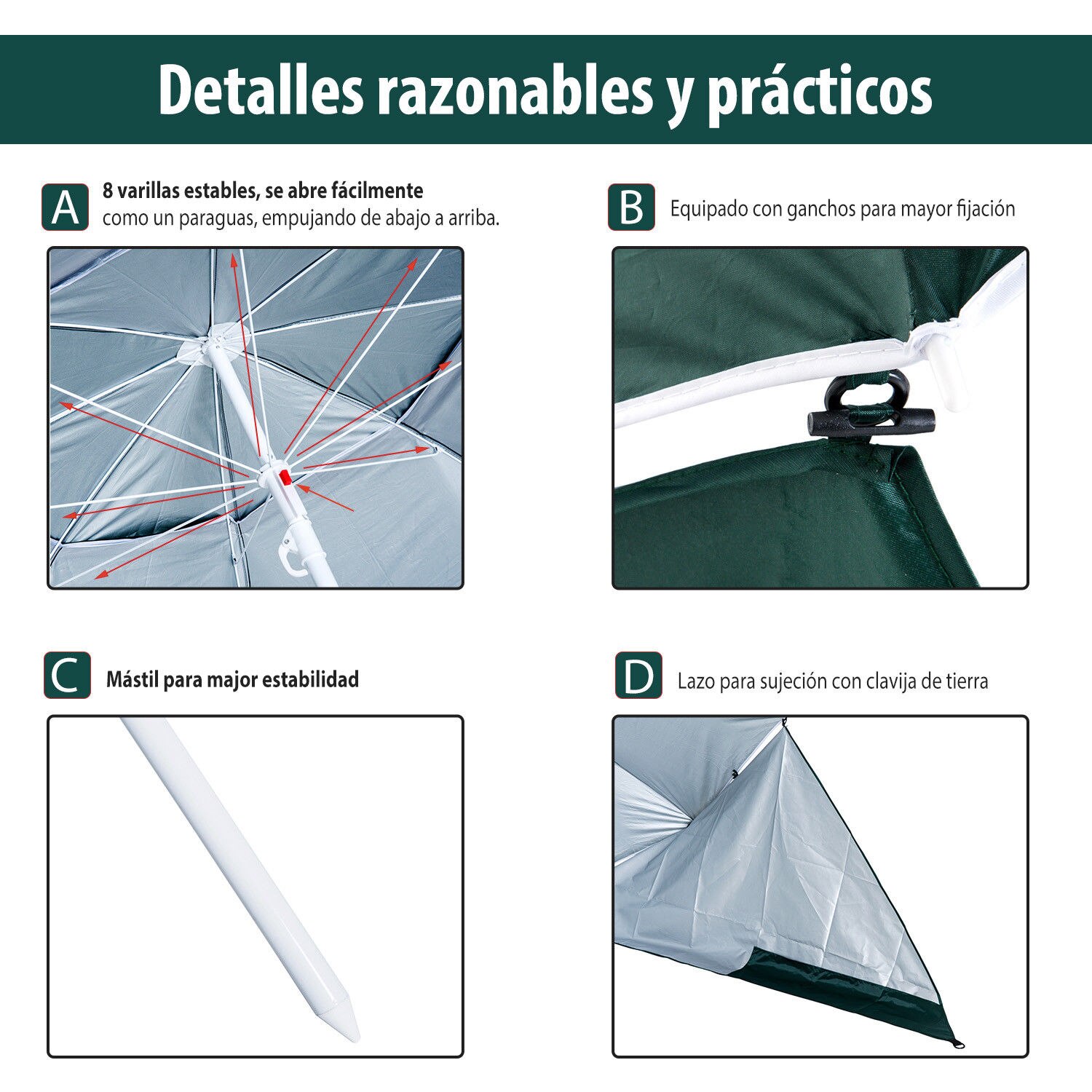 Detalles razonables y prácticos

A
8 varillas estables, se abre fácilmente como un paraguas, empujando de abajo a arriba.

B
Equipado con ganchos para mayor fijación

C
Mástil para major estabilidad

D
Lazo para sujeción con clavija de tierra