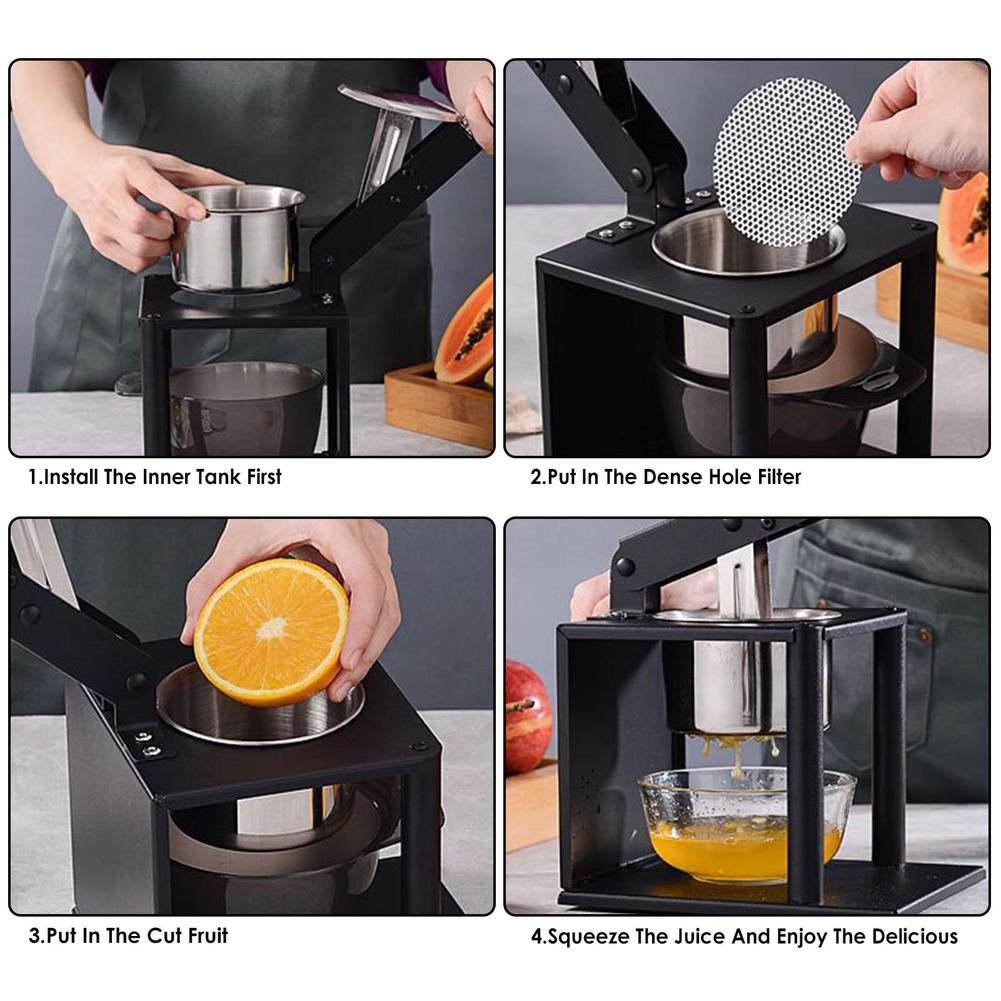 1.Install The Inner Tank First

2.Put In The Dense Hole Filter

3.Put In The Cut Fruit

4.Squeeze The Juice And Enjoy The Delicious