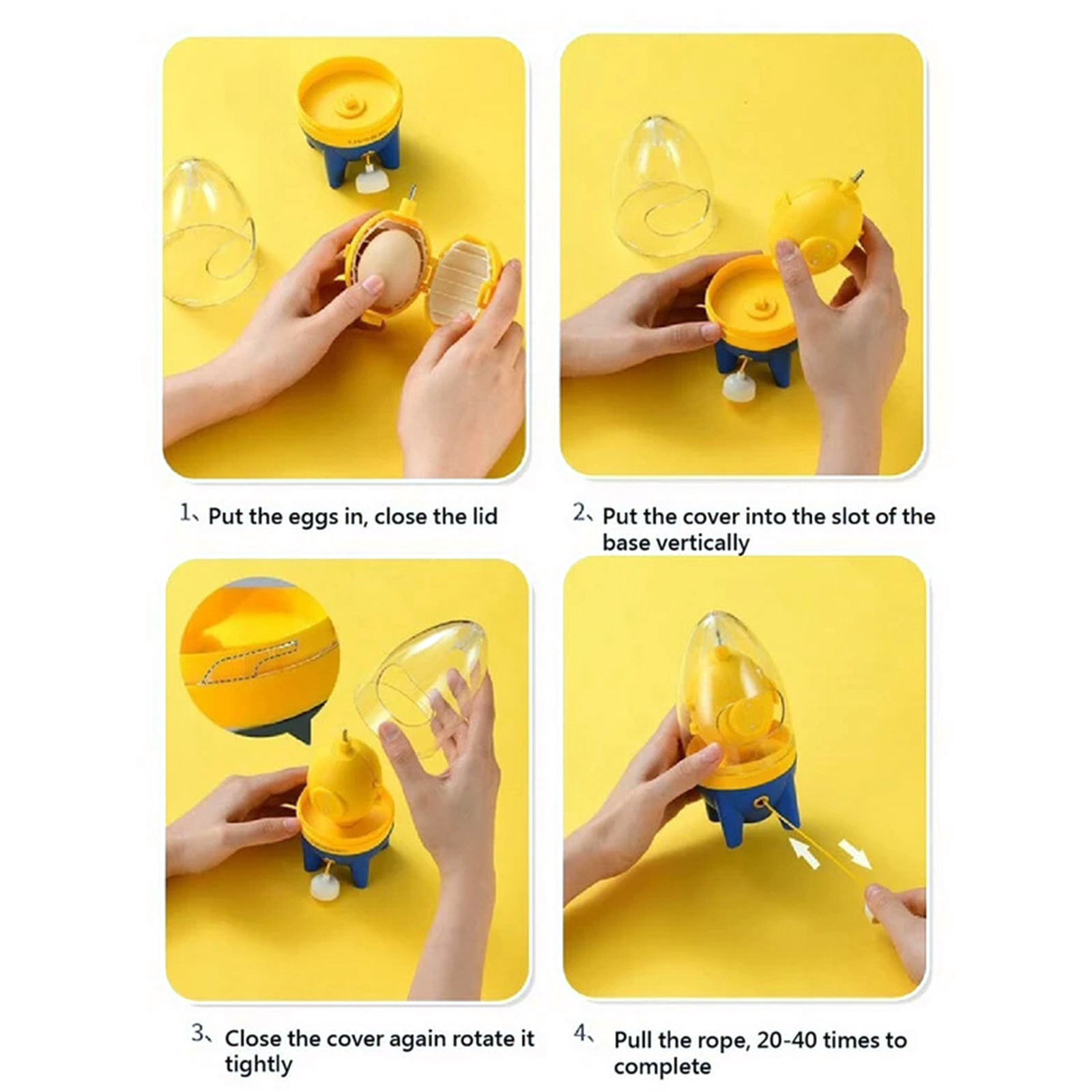 1、Put the eggs in, close the lid

2、Put the cover into the slot of the base vertically

3、Close the cover again rotate it tightly

4、Pull the rope, 20-40 times to complete