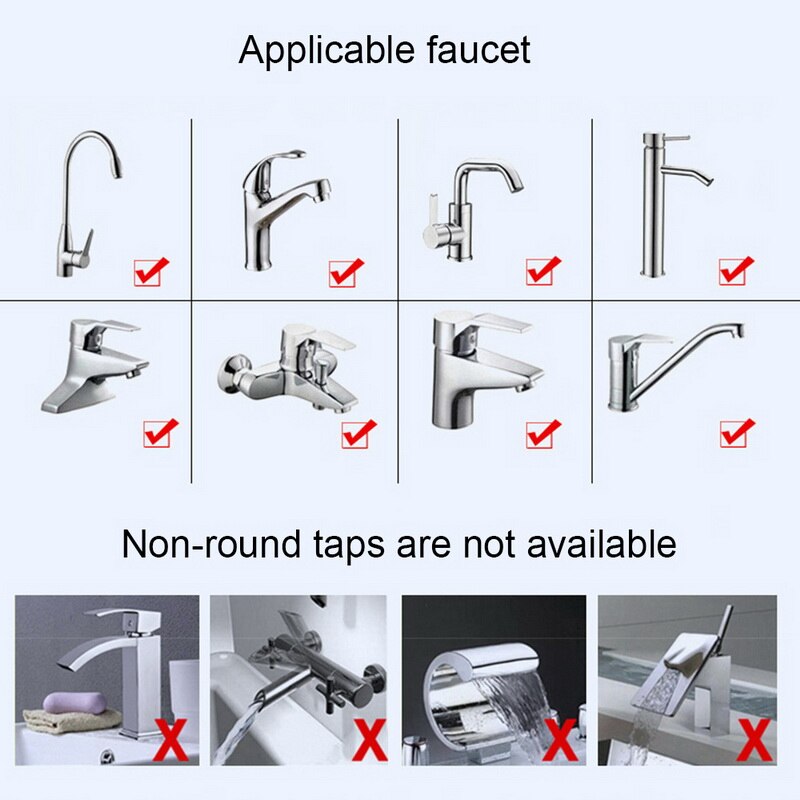 Applicable faucet

Non-round taps are not available

X X X X