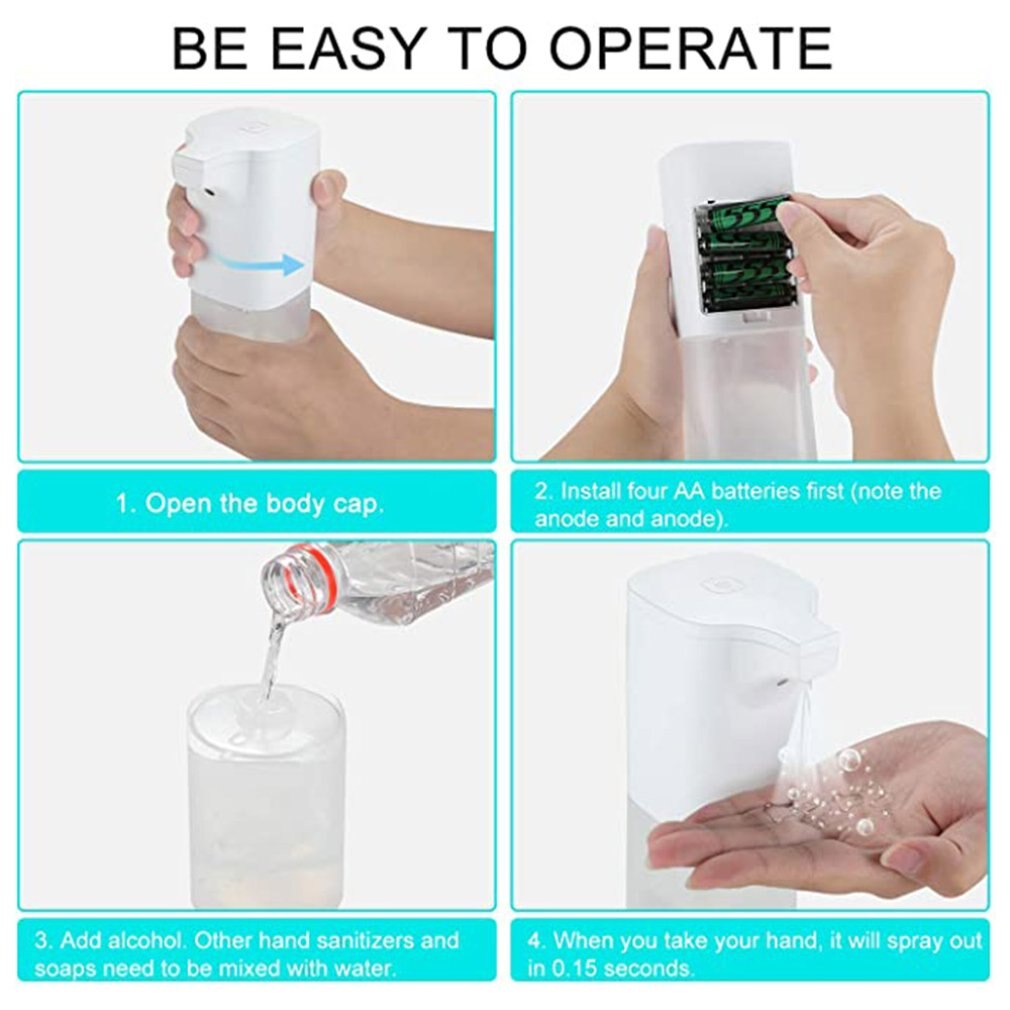 BE EASY TO OPERATE

1. Open the body cap.

2. Install four AA batteries first (note the anode and anode).

3. Add alcohol. Other hand sanitizers and soaps need to be mixed with water.

4. When you take your hand, it will spray out in 0.15 seconds.