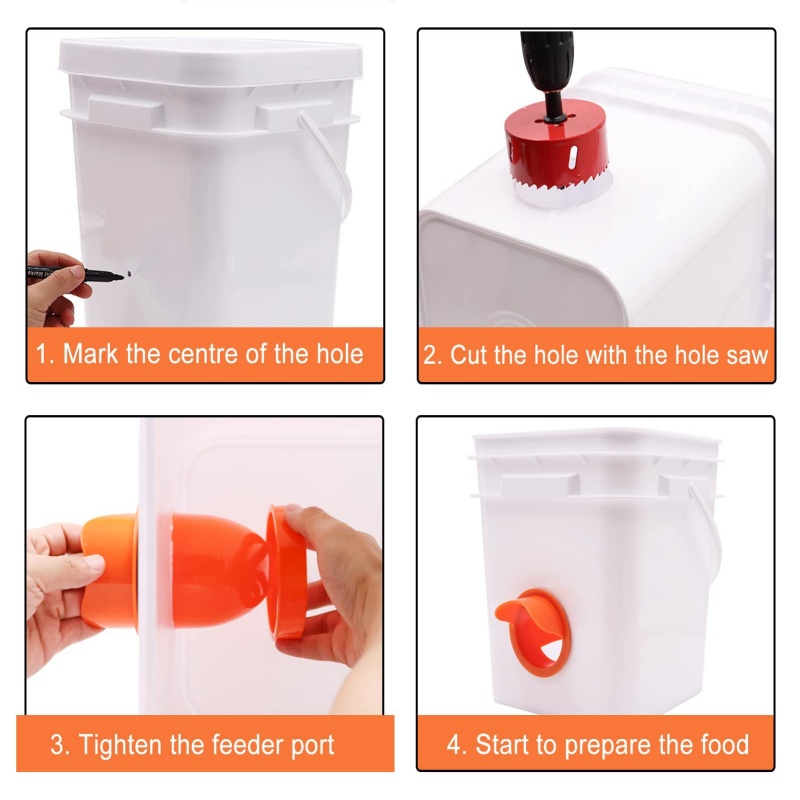 1. Mark the centre of the hole

2. Cut the hole with the hole saw

3. Tighten the feeder port

4. Start to prepare the food