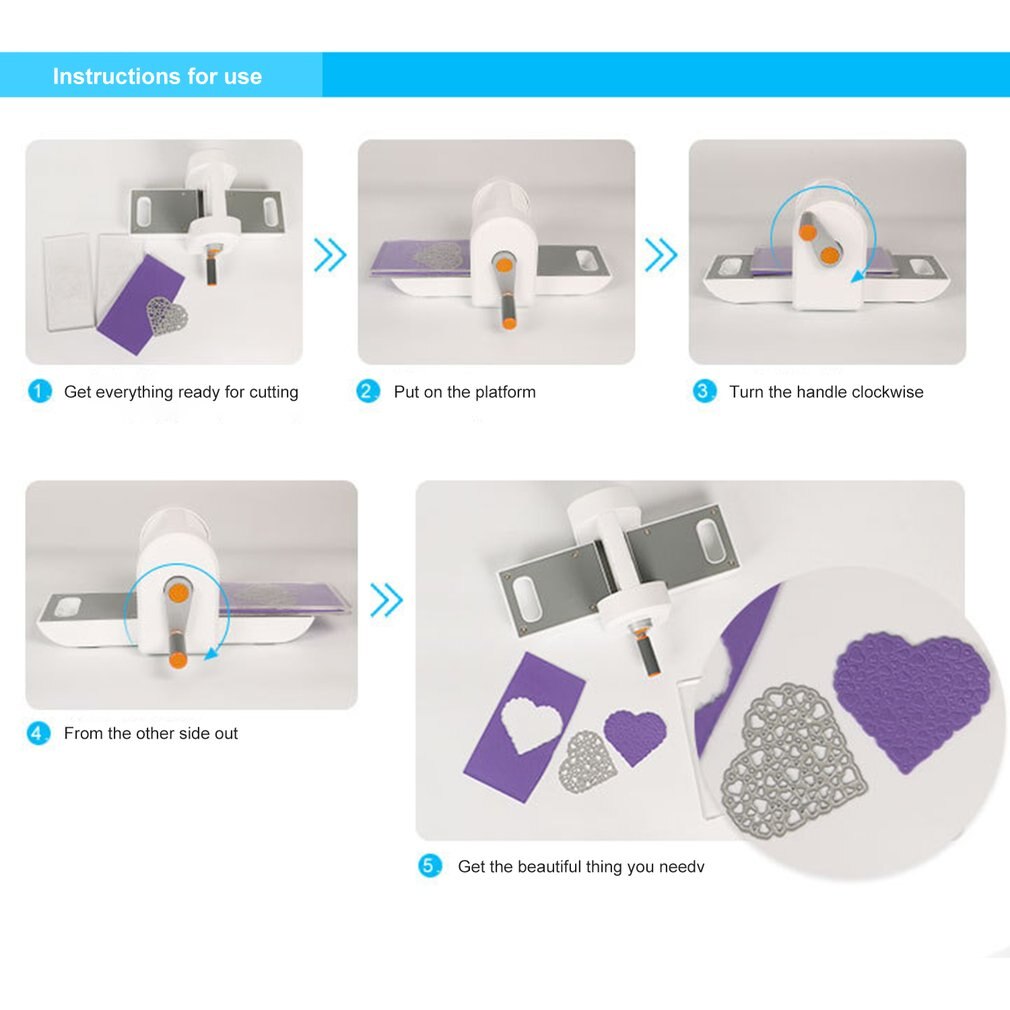 Instructions for use

1. Get everything ready for cutting

2. Put on the platform

3. Turn the handle clockwise

4. From the other side out

5. Get the beautiful thing you needv