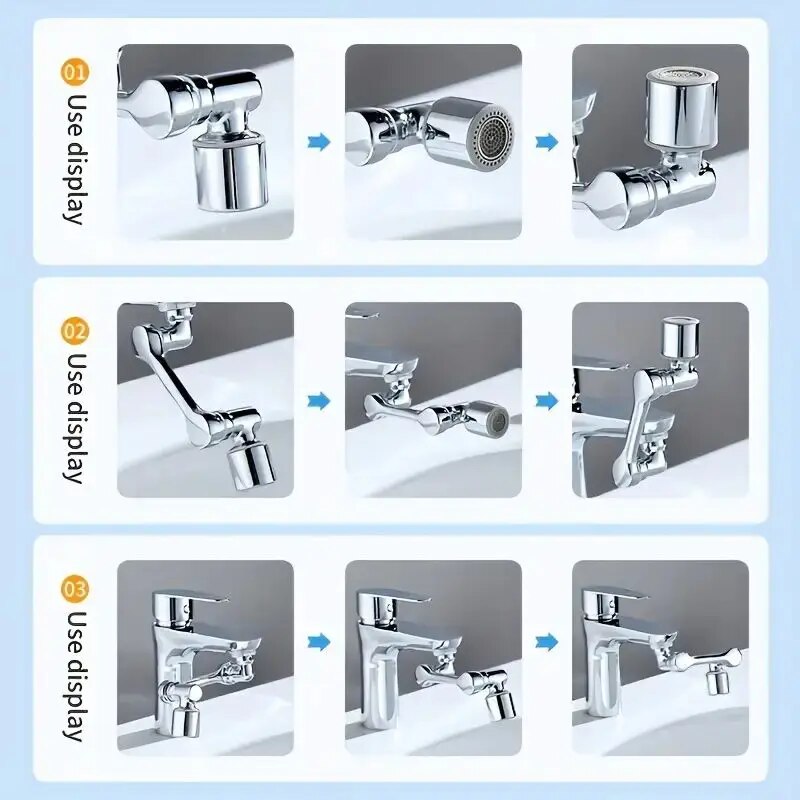 01 Use display

02 Use display

03 Use display