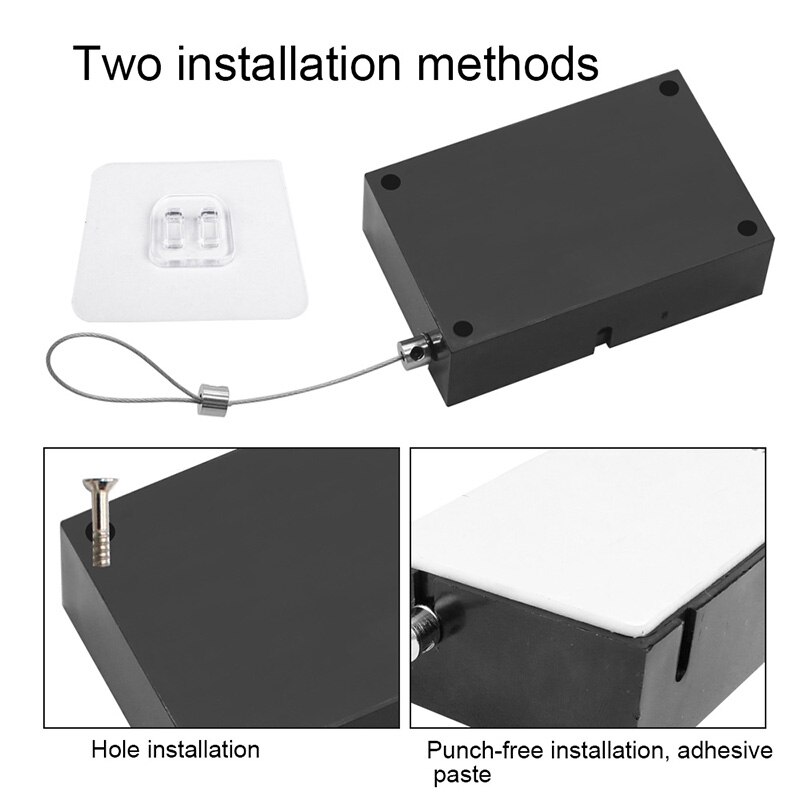 Two installation methods

Hole installation

Punch-free installation, adhesive paste