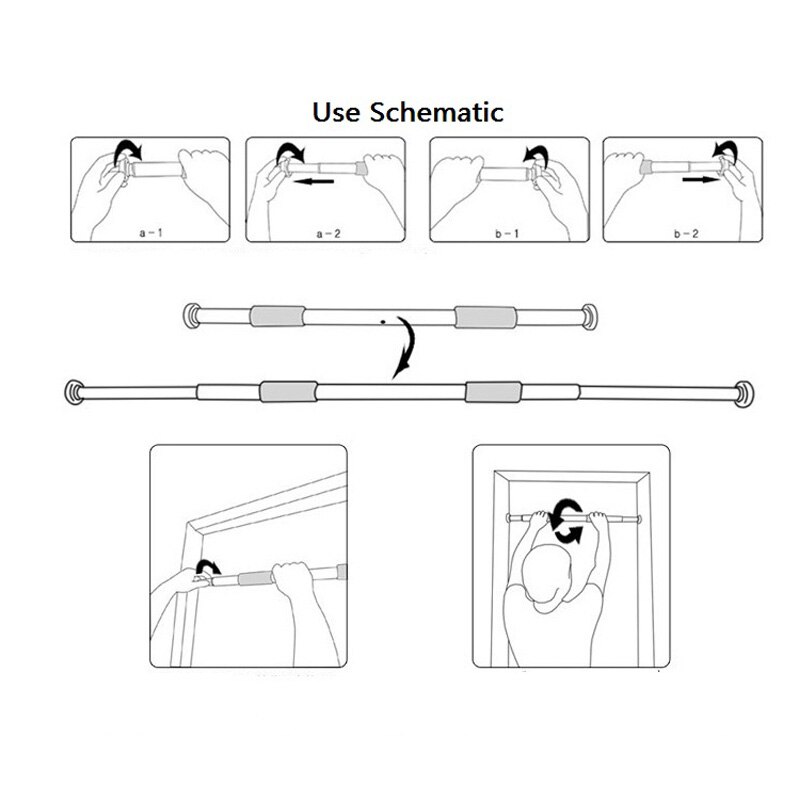 Use Schematic

a－1

a－2

b－1

b－2