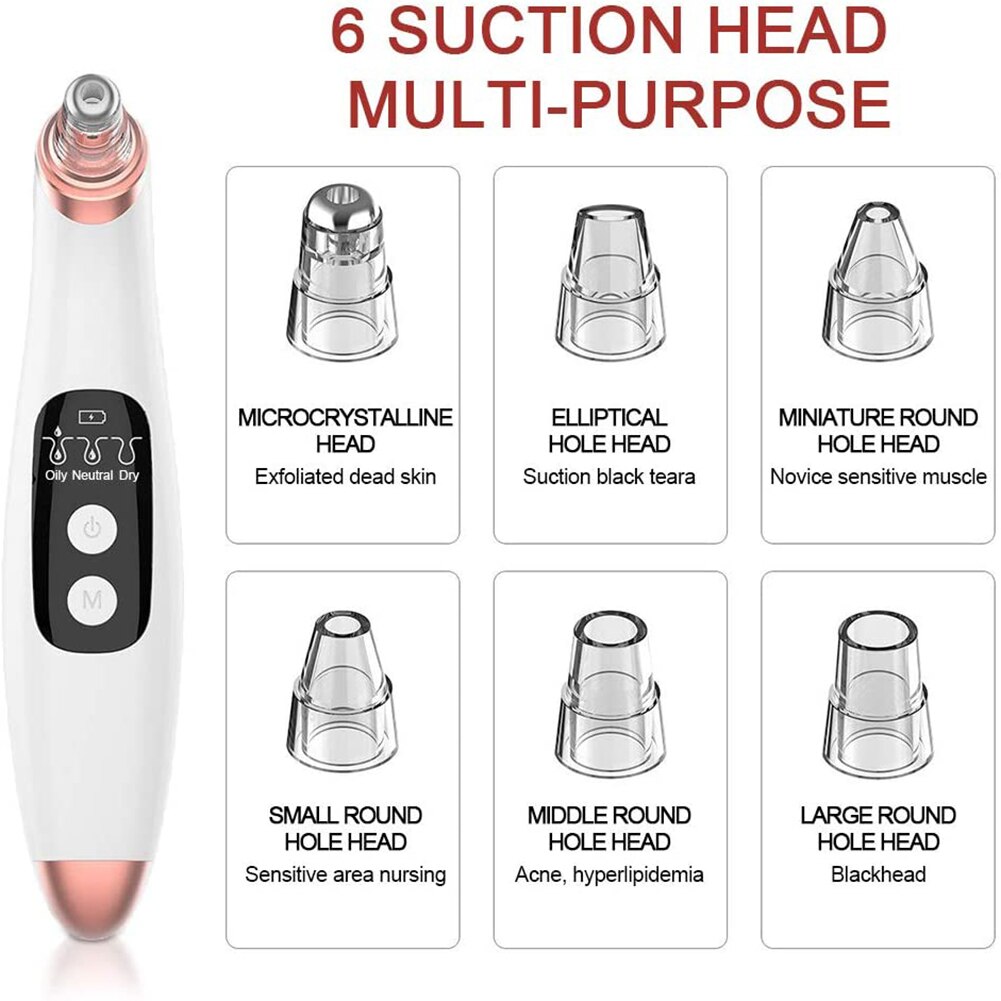 6 SUCTION HEAD
MULTI-PURPOSE

Oily Neutral Dry

M

MICROCRYSTALLINE HEAD
Exfoliated dead skin

ELLIPTICAL HOLE HEAD
Suction black teara

MINIATURE ROUND HOLE HEAD
Novice sensitive muscle

SMALL ROUND HOLE HEAD
Sensitive area nursing

MIDDLE ROUND HOLE HEAD
Acne, hyperlipidemia

LARGE ROUND HOLE HEAD
Blackhead