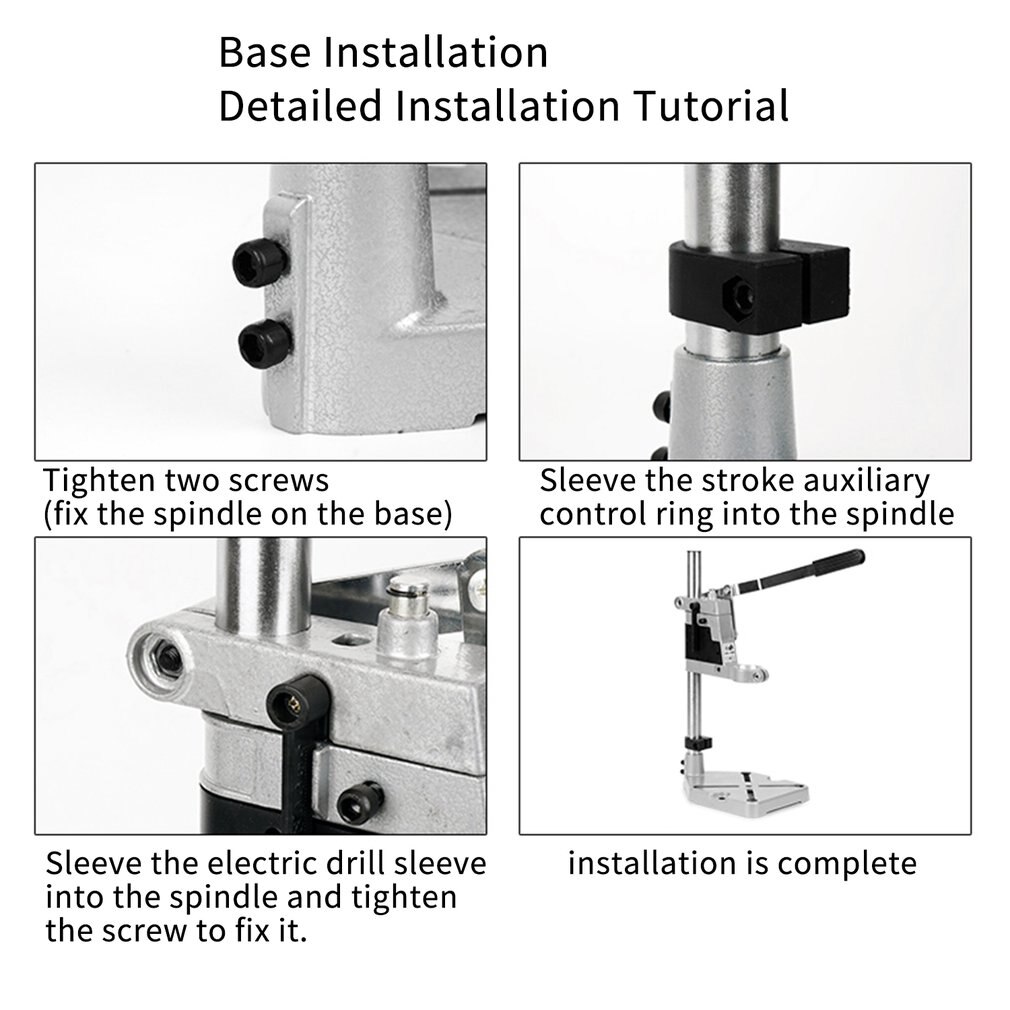 Base Installation
Detailed Installation Tutorial

Tighten two screws
(fix the spindle on the base)

Sleeve the stroke auxiliary control ring into the spindle

Sleeve the electric drill sleeve into the spindle and tighten the screw to fix it.

installation is complete