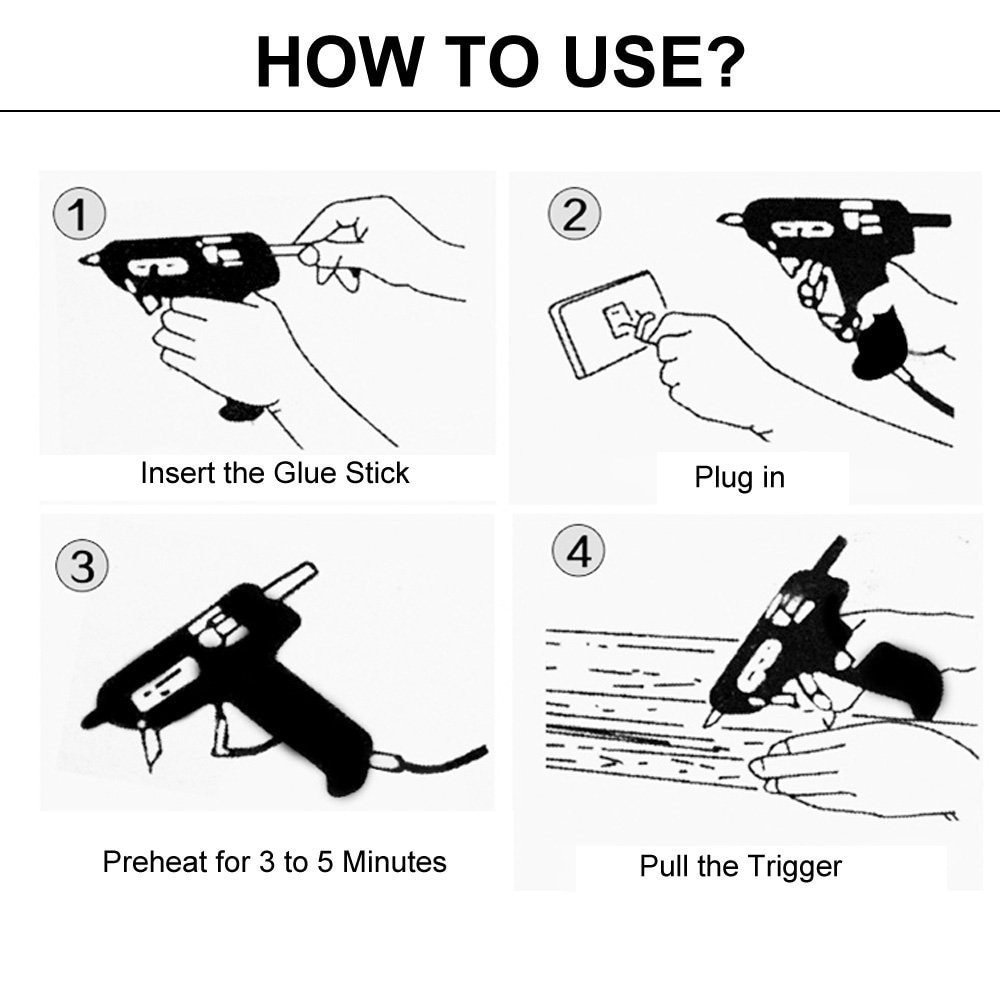 HOW TO USE?

1

Insert the Glue Stick

2

Plug in

3

Preheat for 3 to 5 Minutes

4

Pull the Trigger