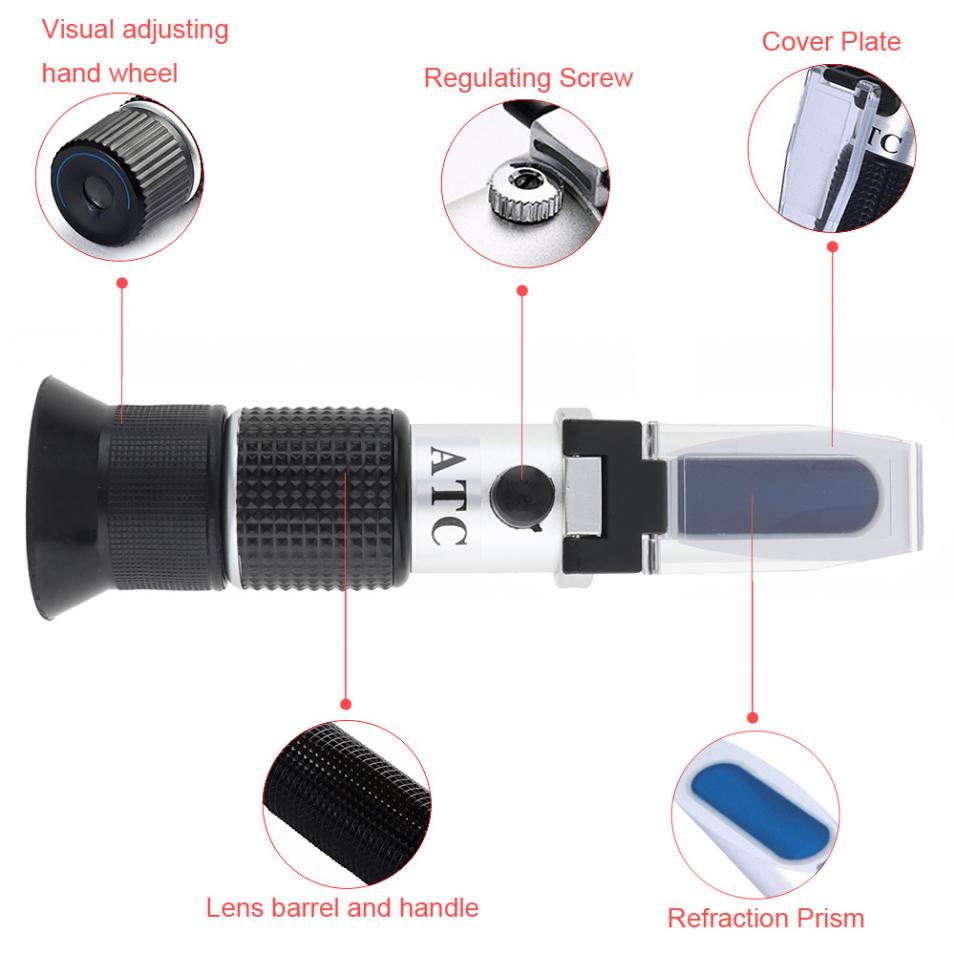 Visual adjusting hand wheel

Regulating Screw

Cover Plate

TC

ATC

Lens barrel and handle

Refraction Prism