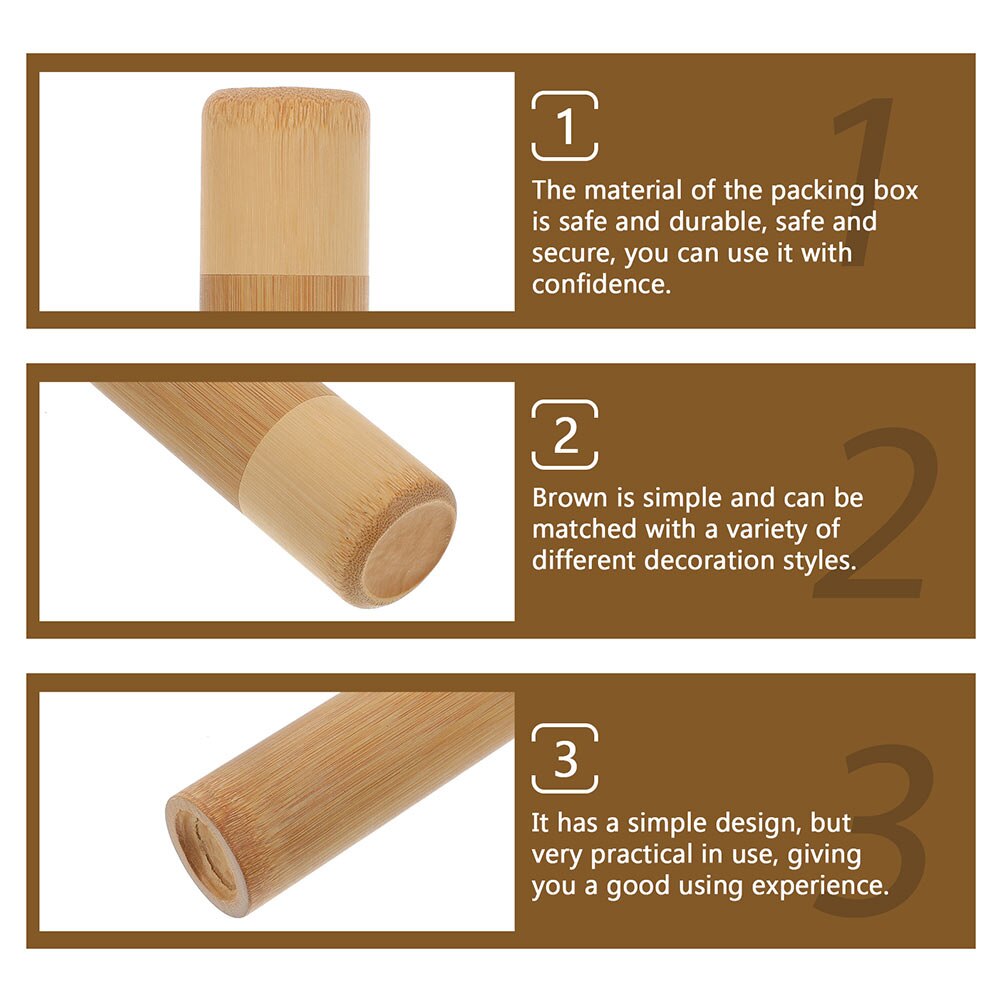 1
1
The material of the packing box is safe and durable, safe and secure, you can use it with confidence.

2
2
Brown is simple and can be matched with a variety of different decoration styles.

3
3
It has a simple design, but very practical in use, giving you a good using experience.