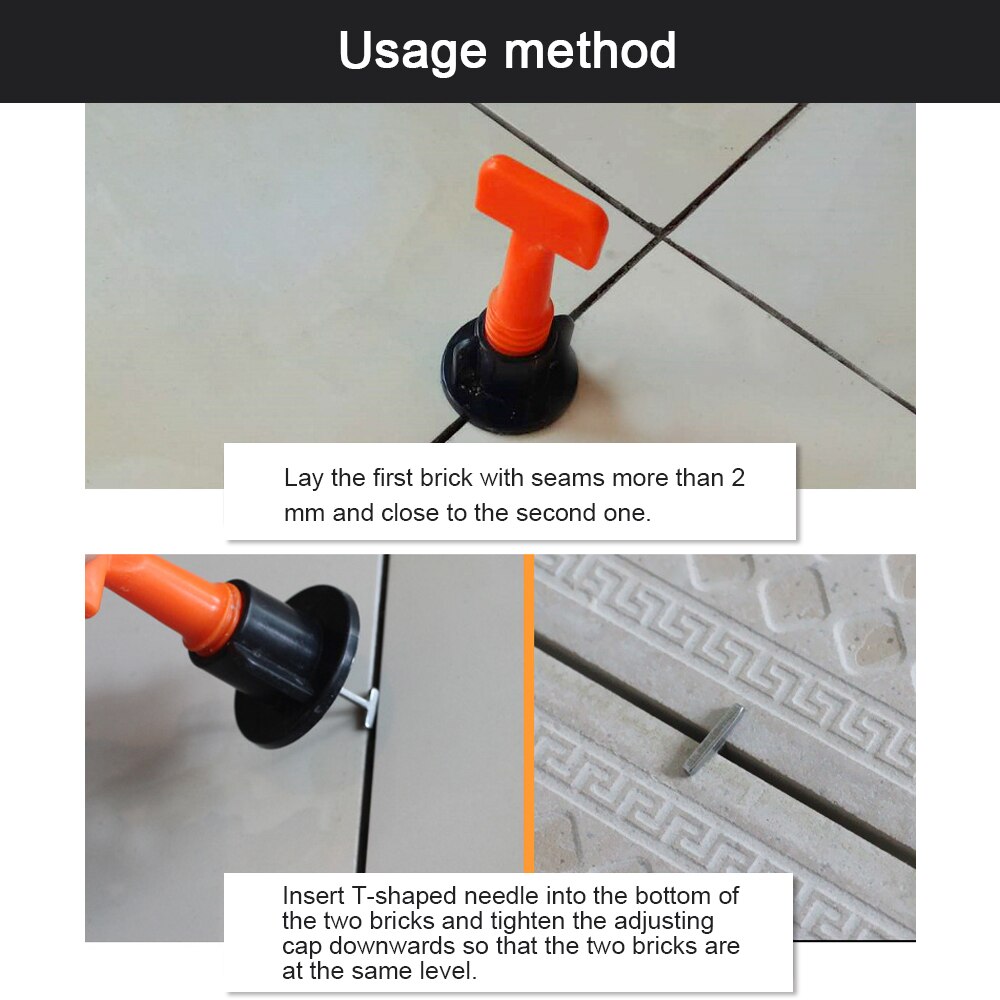 Usage method

Lay the first brick with seams more than 2 mm and close to the second one.

Insert T-shaped needle into the bottom of the two bricks and tighten the adjusting cap downwards so that the two bricks are at the same level.