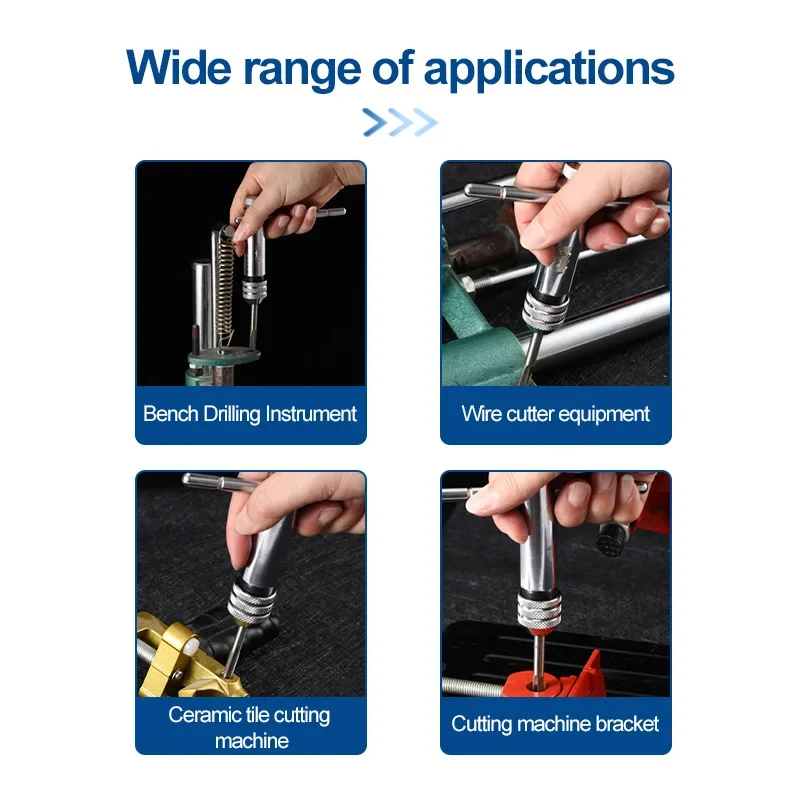 Wide range of applications

Bench Drilling Instrument

Wire cutter equipment

Ceramic tile cutting machine

Cutting machine bracket