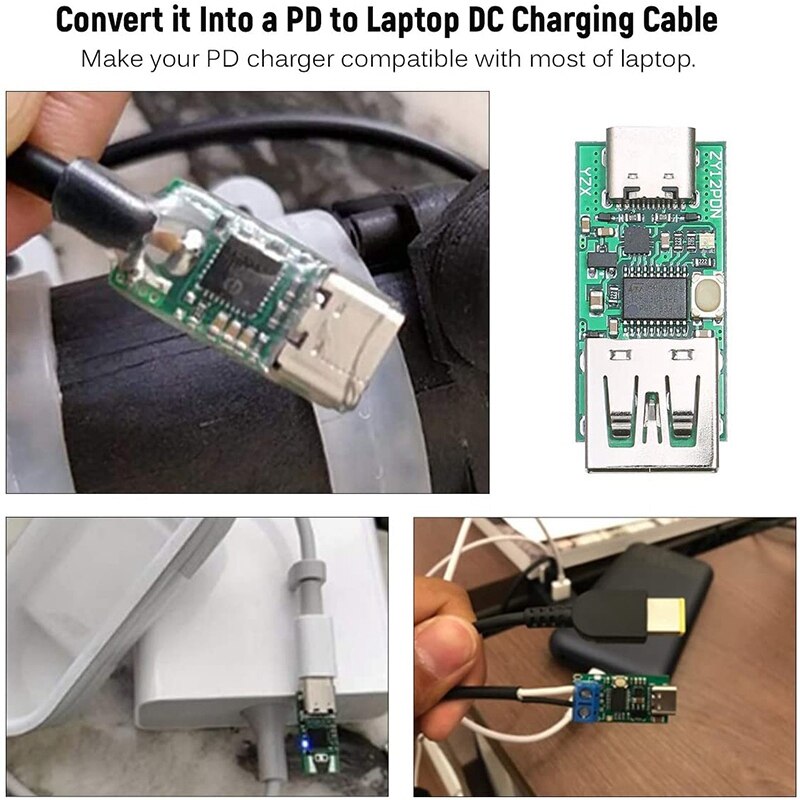 Convert it Into a PD to Laptop DC Charging Cable

Make your PD charger compatible with most of laptop.

YZX

ZY12PDN