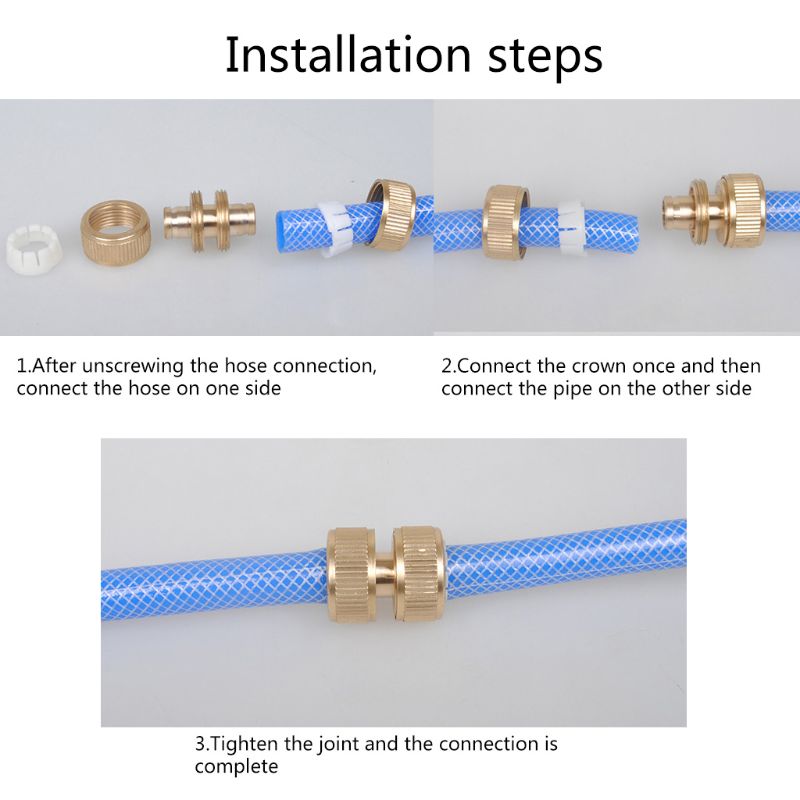 Installation steps

1.After unscrewing the hose connection, connect the hose on one side

2.Connect the crown once and then connect the pipe on the other side

3.Tighten the joint and the connection is complete