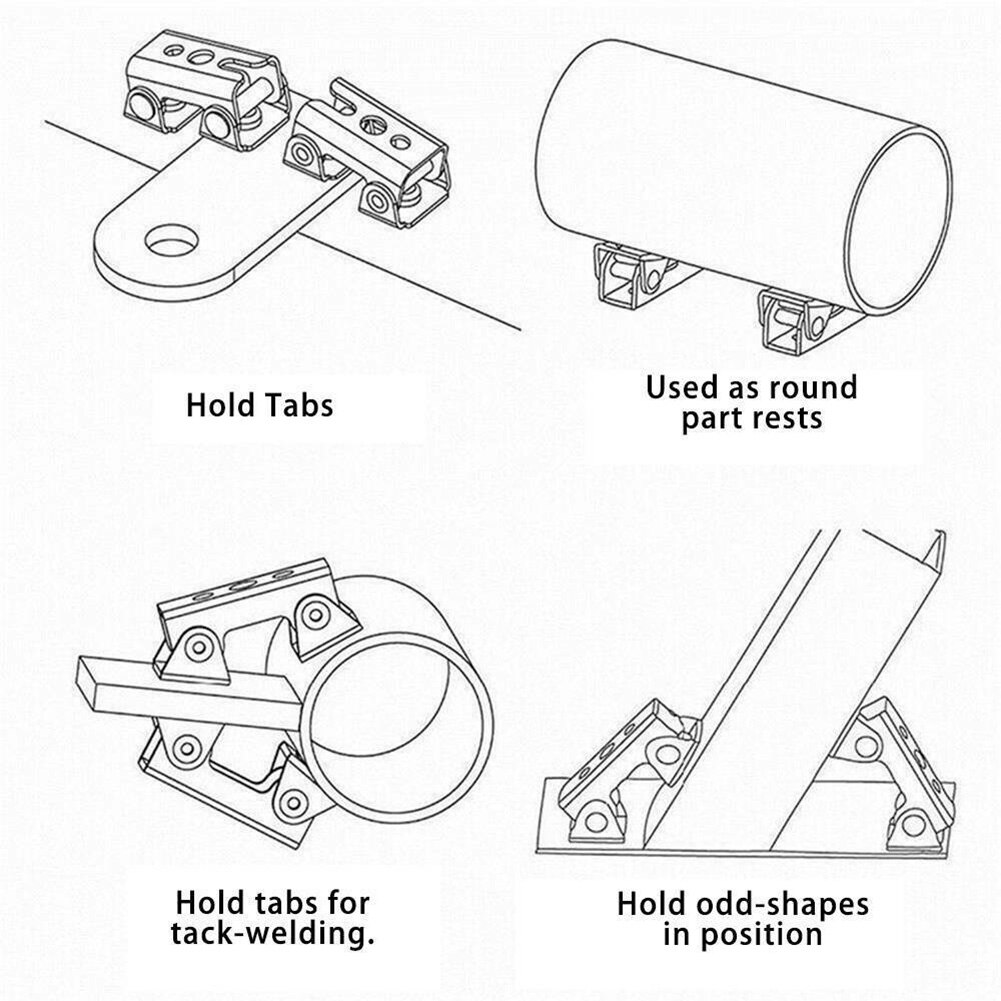 Hold Tabs

Used as round part rests

Hold tabs for tack-welding.

Hold odd-shapes in position