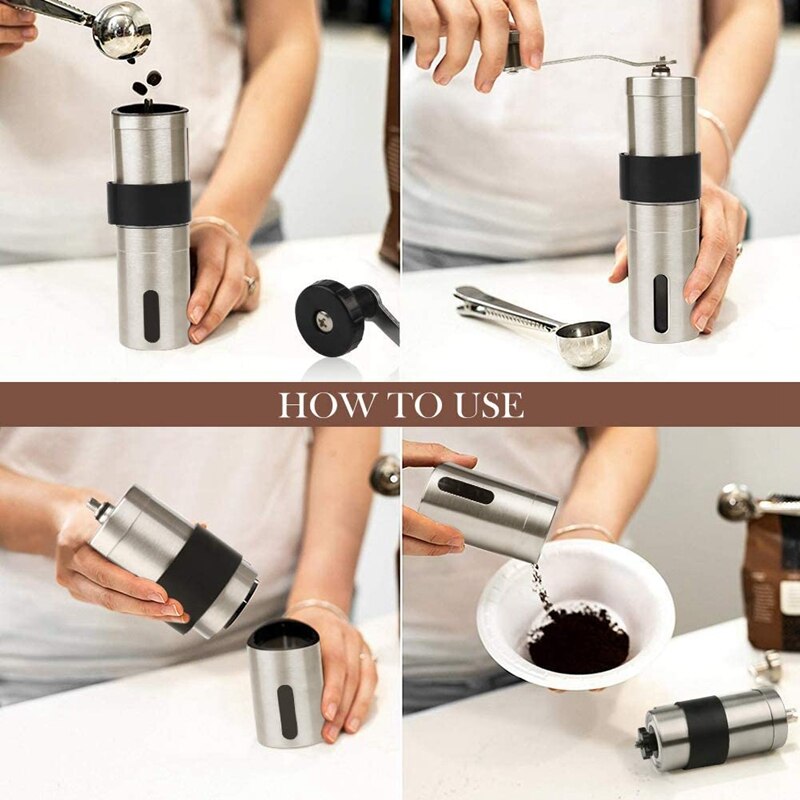 HOW TO USE