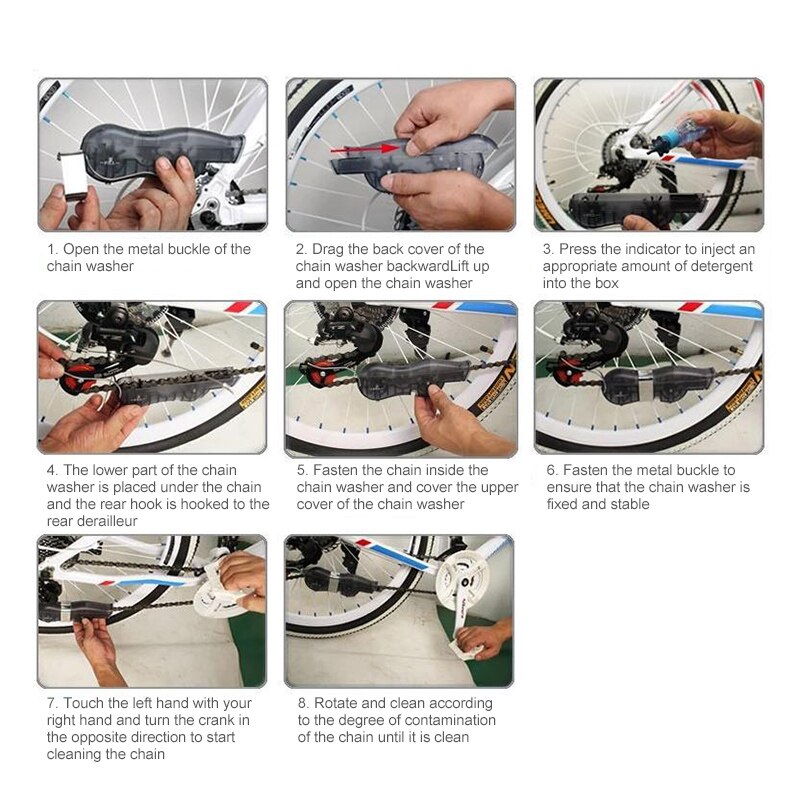 1. Open the metal buckle of the chain washer

2. Drag the back cover of the chain washer backwardLift up and open the chain washer

3. Press the indicator to inject an appropriate amount of detergent into the box

4. The lower part of the chain washer is placed under the chain and the rear hook is hooked to the rear derailleur

5. Fasten the chain inside the chain washer and cover the upper cover of the chain washer

6. Fasten the metal buckle to ensure that the chain washer is fixed and stable

7. Touch the left hand with your right hand and turn the crank in the opposite direction to start cleaning the chain

8. Rotate and clean according to the degree of contamination of the chain until it is clean