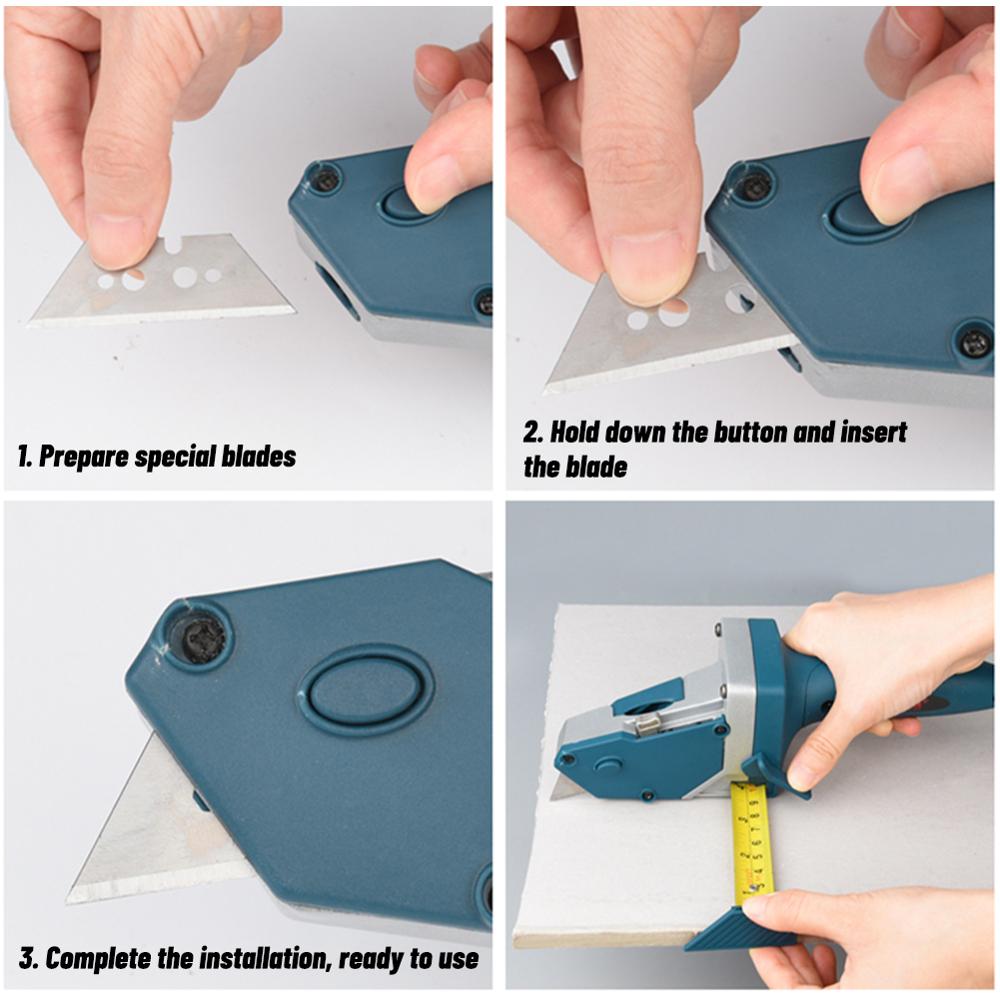 1. Prepare special blades

2. Hold down the button and insert the blade

3. Complete the installation, ready to use