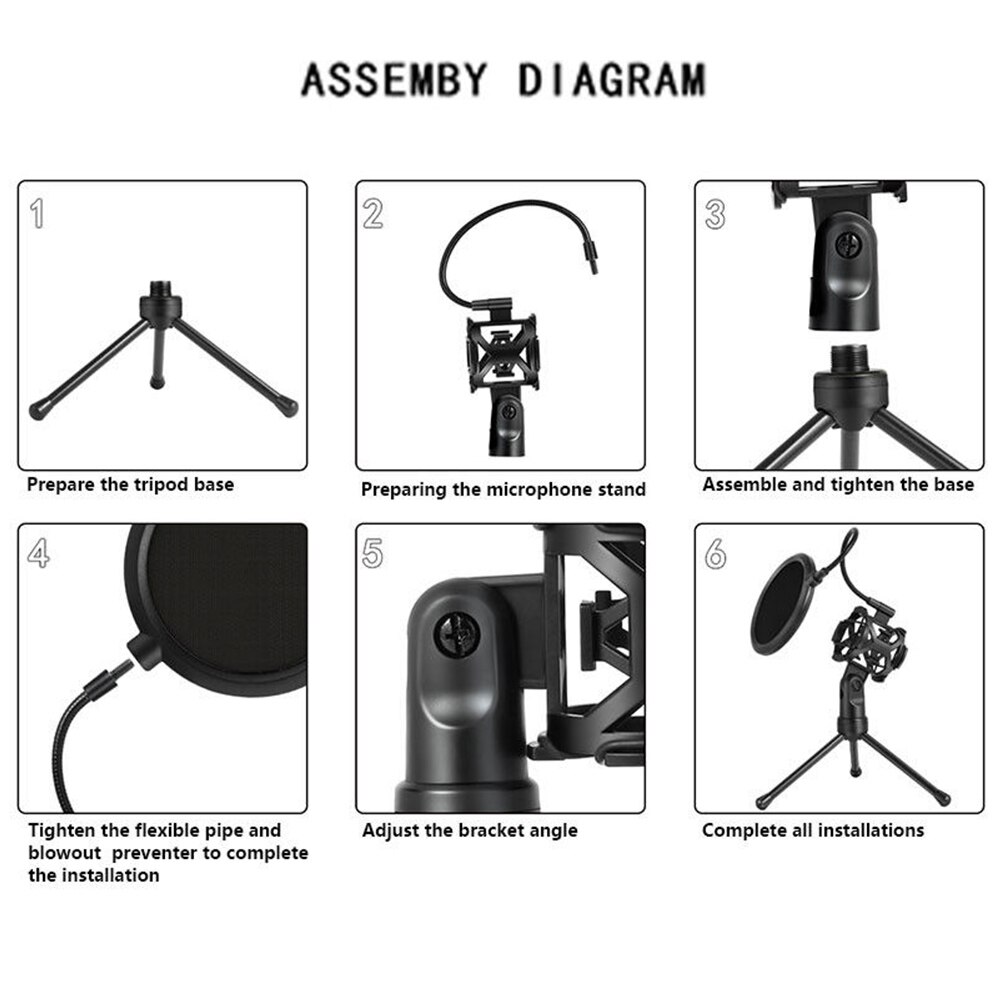 ASSEMBY DIAGRAM

1

Prepare the tripod base

2

Preparing the microphone stand

3

Assemble and tighten the base

4

Tighten the flexible pipe and blowout preventer to complete the installation

5

Adjust the bracket angle

6

Complete all installations