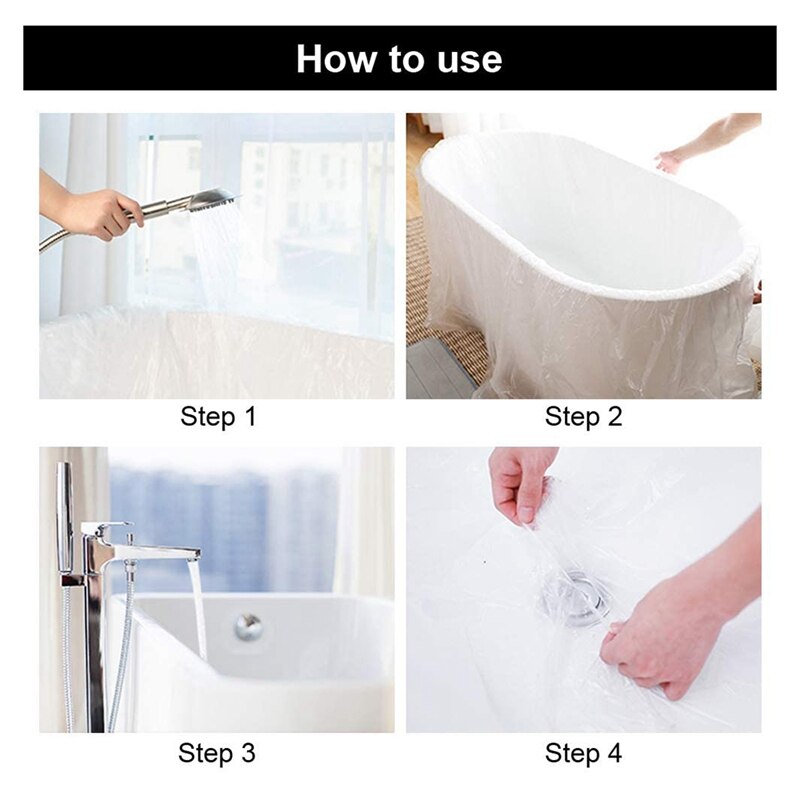 How to use

Step 1

Step 2

Step 3

Step 4