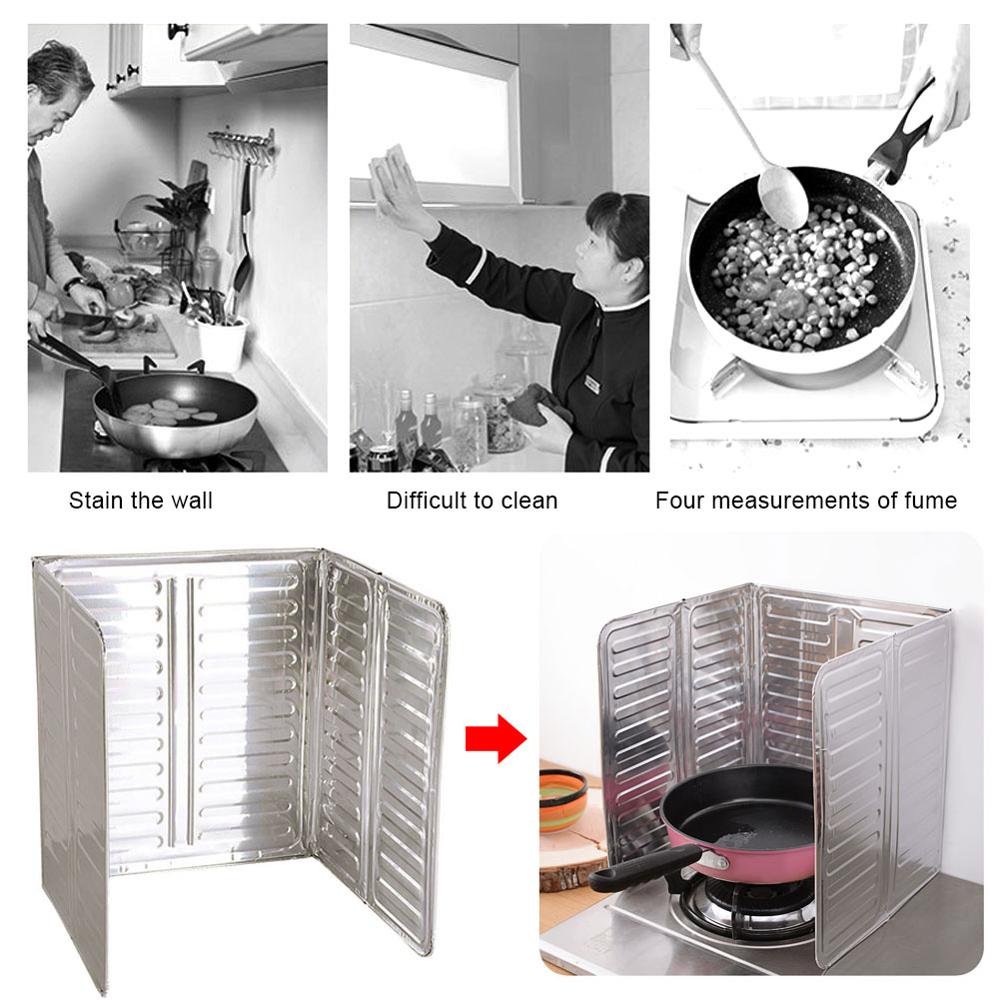 Stain the wall

Difficult to clean

Four measurements of fume