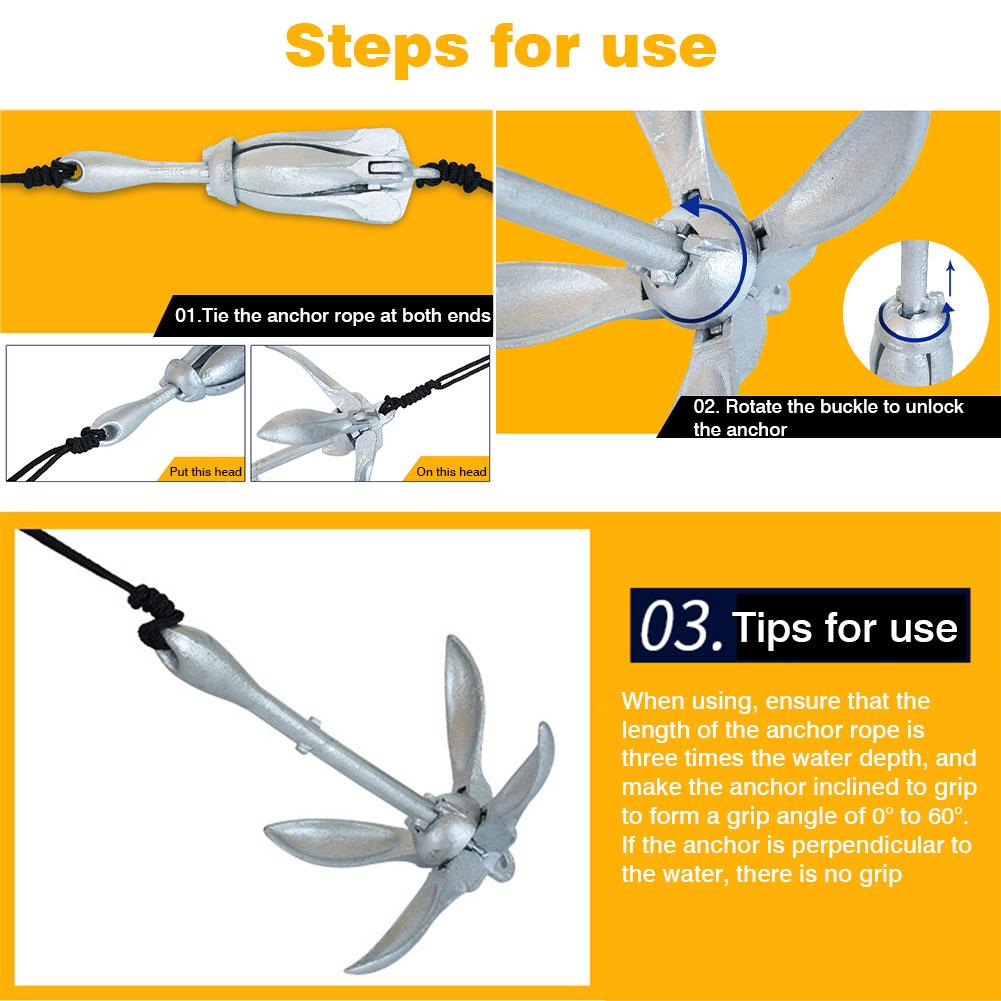 Steps for use

01.Tie the anchor rope at both ends

Put this head

On this head

02. Rotate the buckle to unlock the anchor

03. Tips for use

When using, ensure that the length of the anchor rope is three times the water depth, and make the anchor inclined to grip to form a grip angle of 0° to 60°. If the anchor is perpendicular to the water, there is no grip