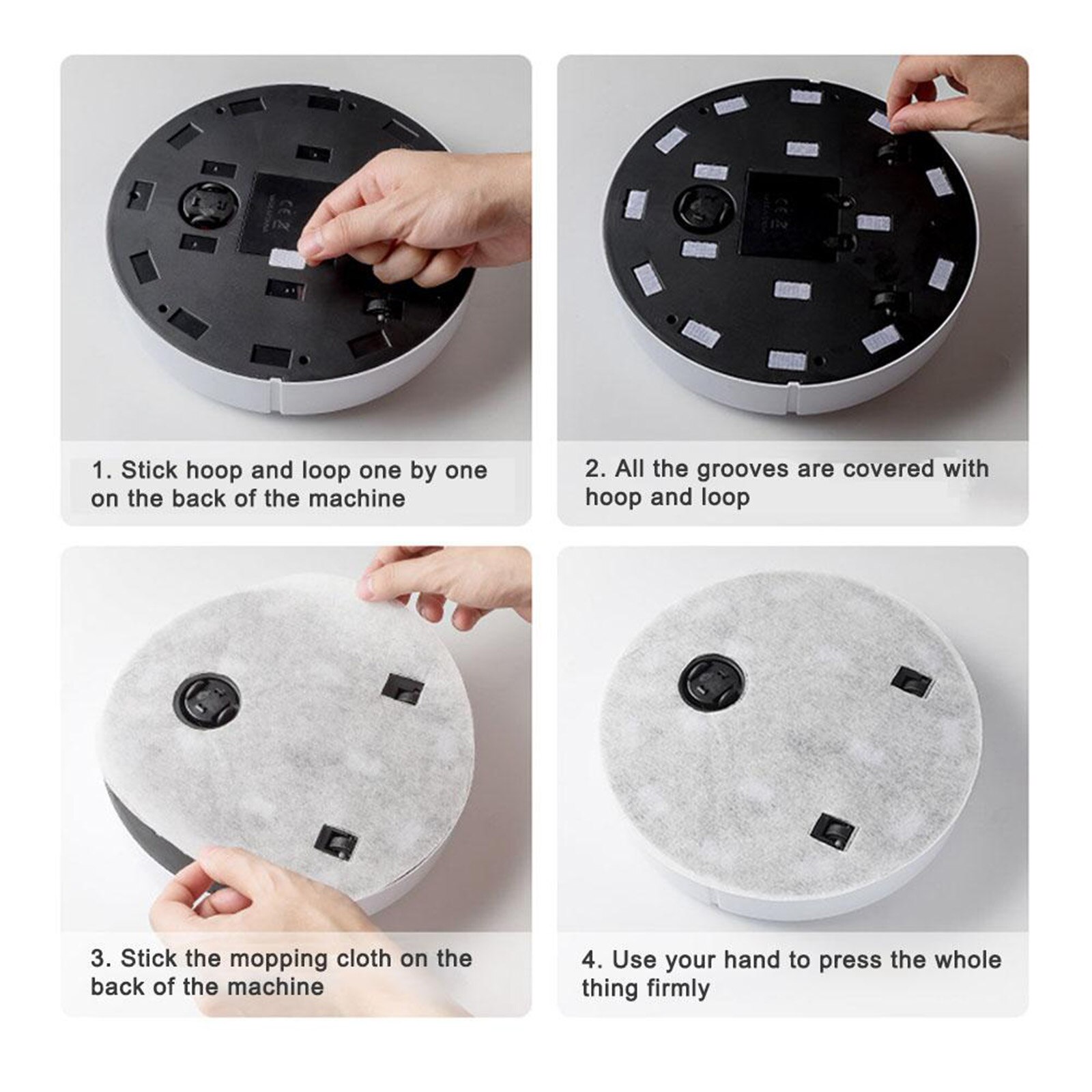 1. Stick hoop and loop one by one on the back of the machine

2. All the grooves are covered with hoop and loop

3. Stick the mopping cloth on the back of the machine

4. Use your hand to press the whole thing firmly