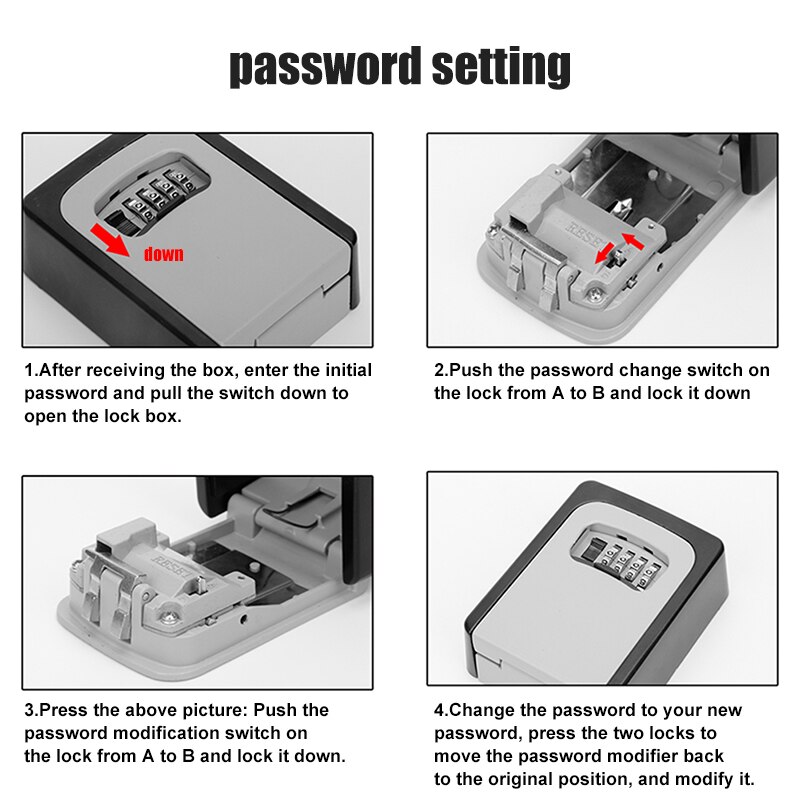 password setting

down

1.After receiving the box, enter the initial password and pull the switch down to open the lock box.

RESET

2.Push the password change switch on the lock from A to B and lock it down

RESET

3.Press the above picture: Push the password modification switch on the lock from A to B and lock it down.

4.Change the password to your new password, press the two locks to move the password modifier back to the original position, and modify it.