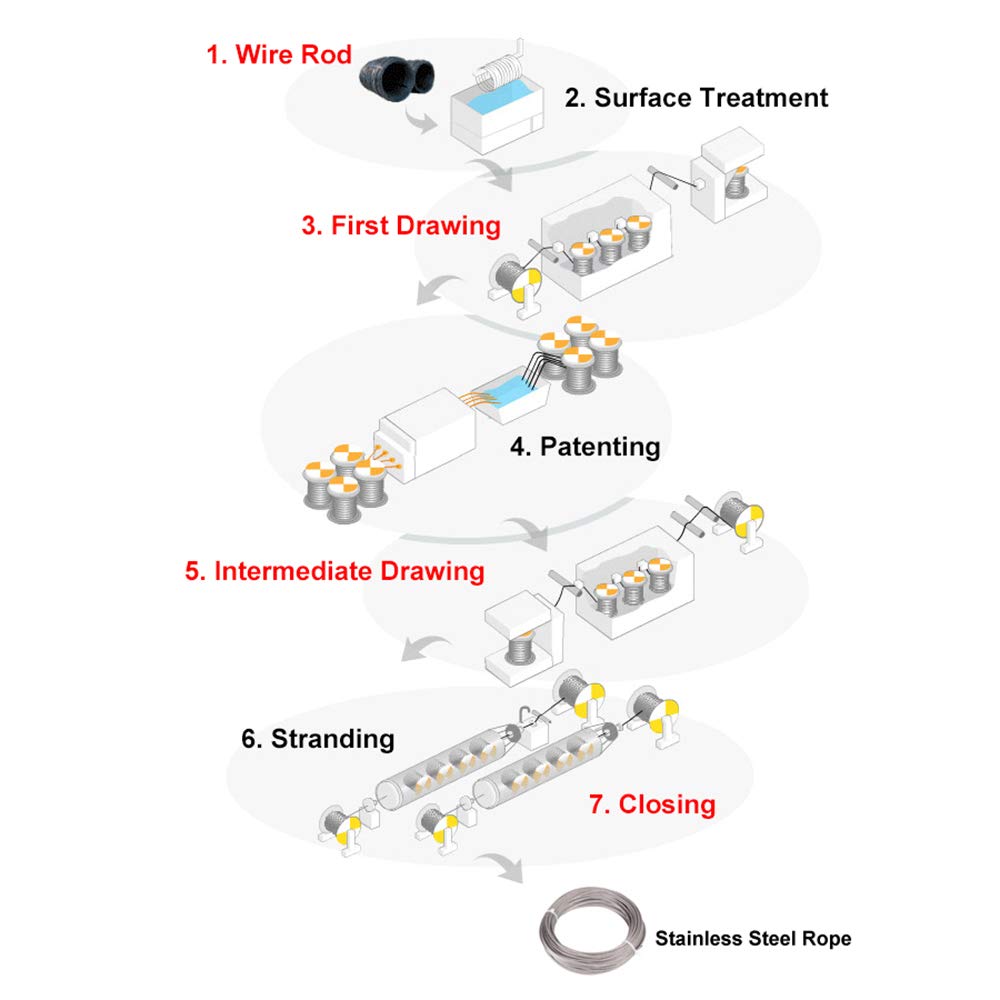 1. Wire Rod

2. Surface Treatment

3. First Drawing

4. Patenting

5. Intermediate Drawing

6. Stranding

7. Closing

Stainless Steel Rope